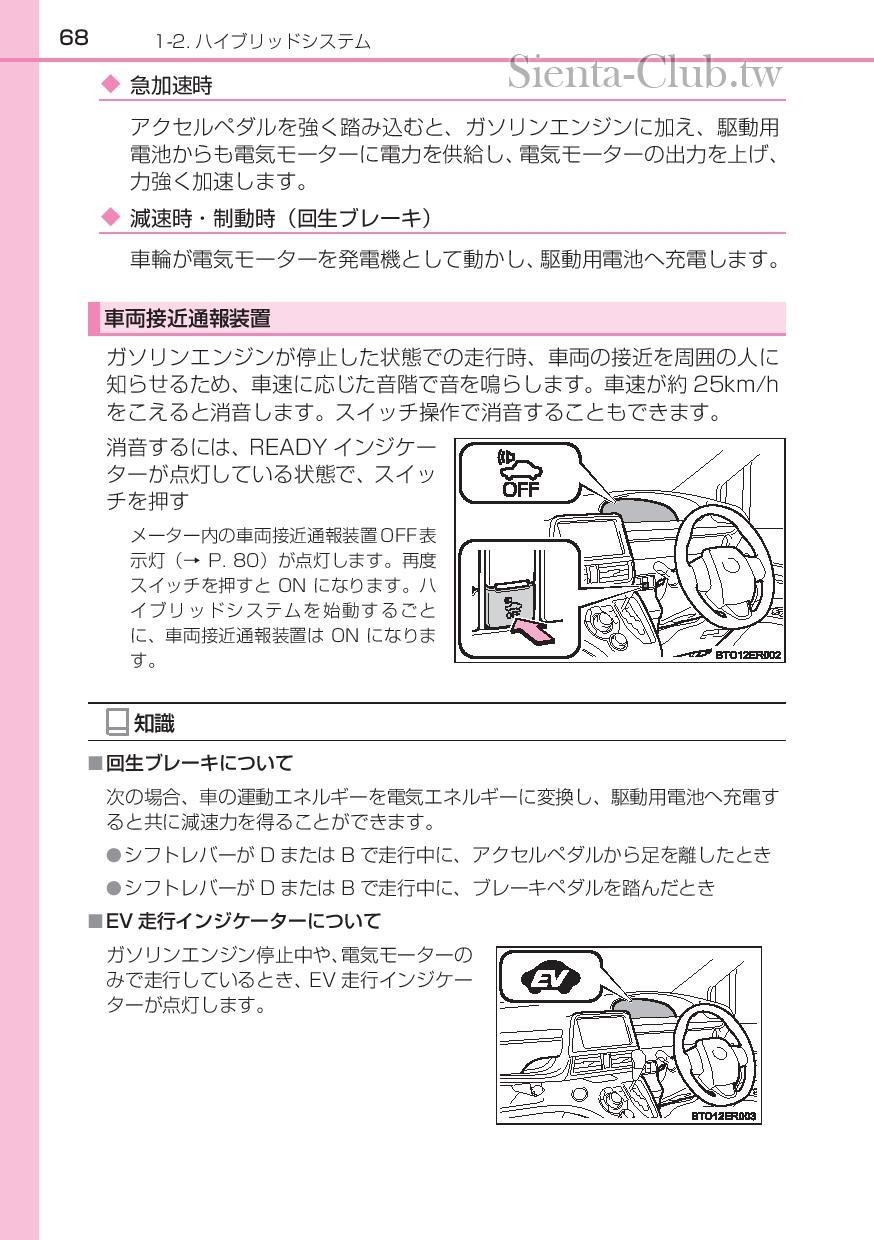 68　1-2. ハイブリッドシステム

Sienta-Club.tw

◆ 急加速時

アクセルペダルを強く踏み込むと、ガソリンエンジンに加え、駆動用電池からも電気モーターに電力を供給し、電気モーターの出力を上げ、力強く加速します。

◆ 減速時・制動時（回生ブレーキ）

車輪が電気モーターを発電機として動かし、駆動用電池へ充電します。

車両接近通報装置

ガソリンエンジンが停止した状態での走行時、車両の接近を周囲の人に知らせるため、車速に応じた音階で音を鳴らします。車速が約 25km/h をこえると消音します。スイッチ操作で消音することもできます。

消音するには、READY インジケーターが点灯している状態で、スイッチを押す

メーター内の車両接近通報装置OFF表示灯（→ P. 80）が点灯します。再度スイッチを押すと ON になります。ハイブリッドシステムを始動するごとに、車両接近通報装置は ON になります。

OFF

BTO12ER002

知識

■回生ブレーキについて

次の場合、車の運動エネルギーを電気エネルギーに変換し、駆動用電池へ充電すると共に減速力を得ることができます。

●シフトレバーが D または B で走行中に、アクセルペダルから足を離したとき

●シフトレバーが D または B で走行中に、ブレーキペダルを踏んだとき

■EV 走行インジケーターについて

ガソリンエンジン停止中や、電気モーターのみで走行しているとき、EV 走行インジケーターが点灯します。

EV

BTO12ER003