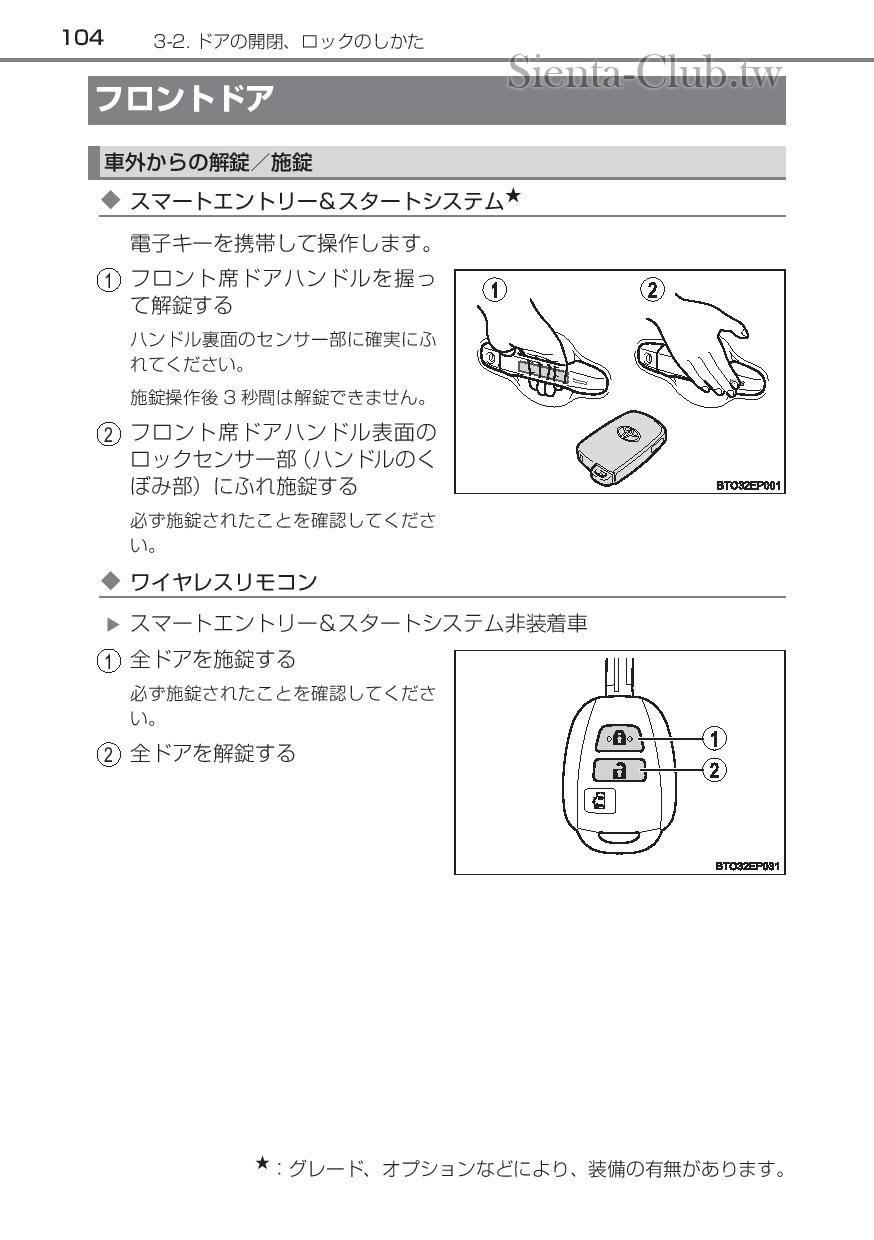 104 3-2. ドアの開閉、ロックのしかた

Sienta-Club.tw

フロントドア

車外からの解錠／施錠

◆ スマートエントリー&スタートシステム★

電子キーを携帯して操作します。

① フロント席ドアハンドルを握って解錠する

ハンドル裏面のセンサー部に確実にふれてください。

施錠操作後 3 秒間は解錠できません。

② フロント席ドアハンドル表面のロックセンサー部（ハンドルのくぼみ部）にふれ施錠する

必ず施錠されたことを確認してください。

①
②
BTO32EP001

◆ ワイヤレスリモコン

▶ スマートエントリー&スタートシステム非装着車

① 全ドアを施錠する

必ず施錠されたことを確認してください。

② 全ドアを解錠する

①
②
BTO32EP031

★：グレード、オプションなどにより、装備の有無があります。