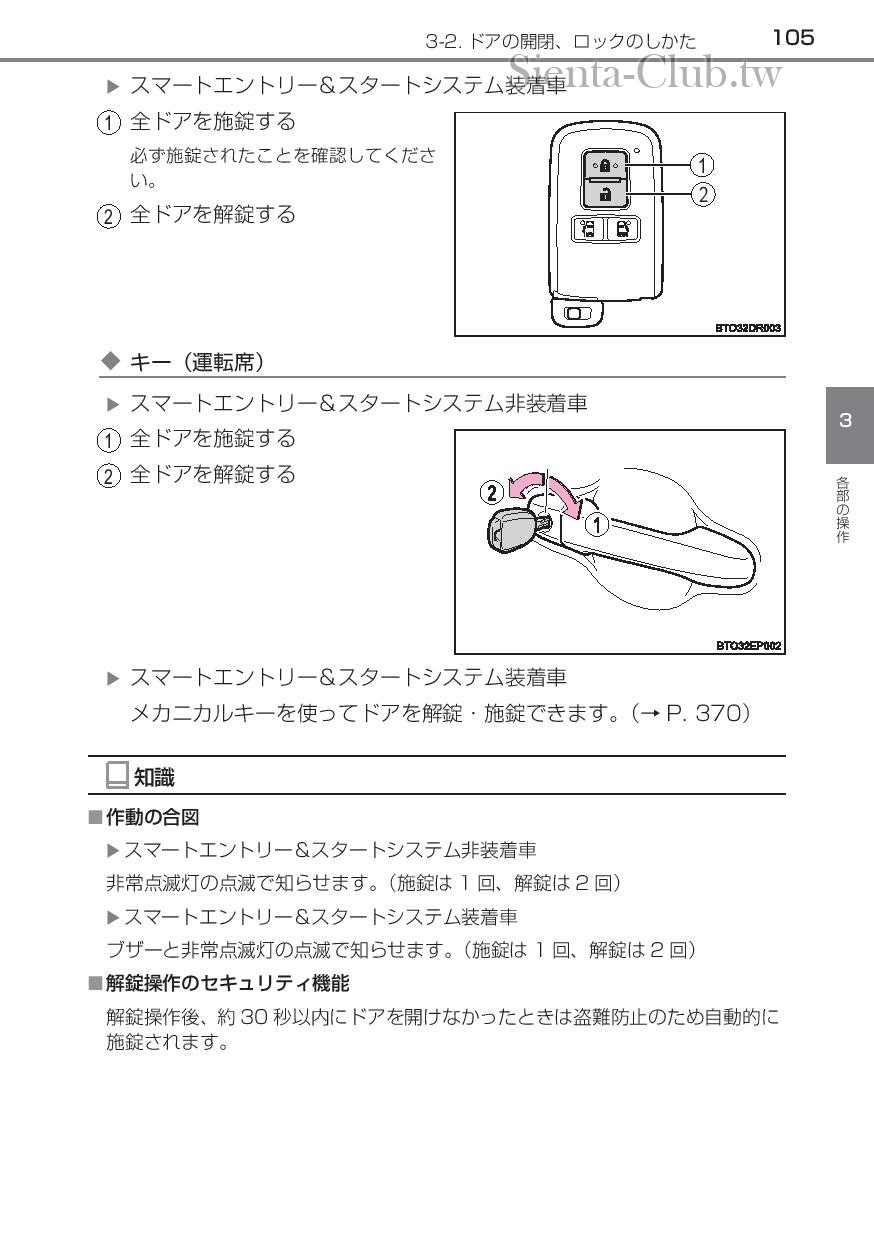 3-2. ドアの開閉、ロックのしかた 105

Sienta-Club.tw

▶ スマートエントリー&スタートシステム装着車

① 全ドアを施錠する

必ず施錠されたことを確認してください。

② 全ドアを解錠する

①
②

BTO32DR003

◆ キー（運転席）

▶ スマートエントリー&スタートシステム非装着車

① 全ドアを施錠する

② 全ドアを解錠する

②
①

BTO32EP002

3

各部の操作

▶ スマートエントリー&スタートシステム装着車

メカニカルキーを使ってドアを解錠・施錠できます。（→ P. 370）

知識

■作動の合図

▶スマートエントリー&スタートシステム非装着車

非常点滅灯の点滅で知らせます。（施錠は 1 回、解錠は 2 回）

▶スマートエントリー&スタートシステム装着車

ブザーと非常点滅灯の点滅で知らせます。（施錠は 1 回、解錠は 2 回）

■解錠操作のセキュリティ機能

解錠操作後、約 30 秒以内にドアを開けなかったときは盗難防止のため自動的に施錠されます。