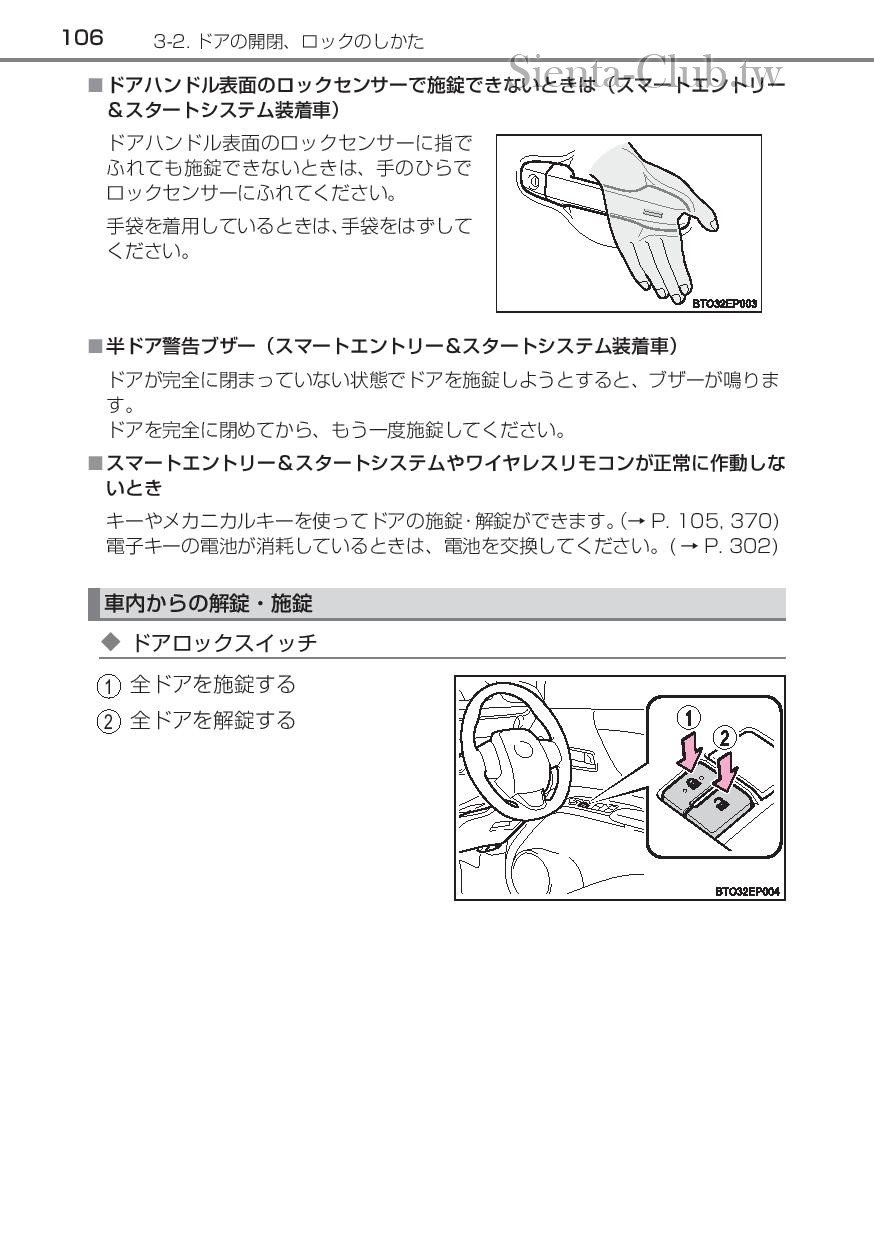 106 3-2. ドアの開閉、ロックのしかた

Sienta-Club.tw

■ドアハンドル表面のロックセンサーで施錠できないときは（スマートエントリー&スタートシステム装着車）

ドアハンドル表面のロックセンサーに指でふれても施錠できないときは、手のひらでロックセンサーにふれてください。

手袋を着用しているときは、手袋をはずしてください。

BTO32EP003

■半ドア警告ブザー（スマートエントリー&スタートシステム装着車）

ドアが完全に閉まっていない状態でドアを施錠しようとすると、ブザーが鳴ります。
ドアを完全に閉めてから、もう一度施錠してください。

■スマートエントリー&スタートシステムやワイヤレスリモコンが正常に作動しないとき

キーやメカニカルキーを使ってドアの施錠・解錠ができます。(→ P. 105, 370)
電子キーの電池が消耗しているときは、電池を交換してください。(→ P. 302)

車内からの解錠・施錠

◆ ドアロックスイッチ

① 全ドアを施錠する
② 全ドアを解錠する

①
②

BTO32EP004