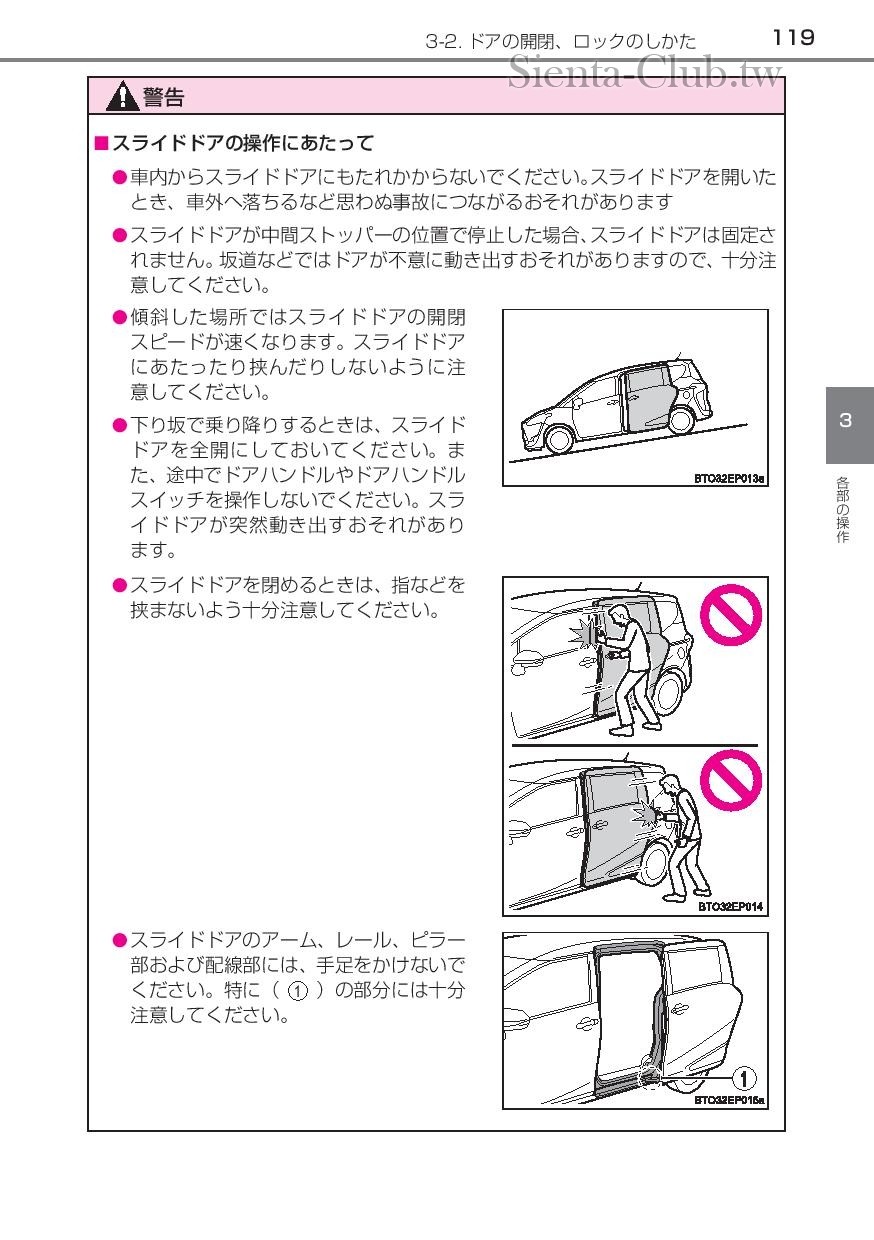 3-2. ドアの開閉、ロックのしかた　119

Sienta-Club.tw

警告

■スライドドアの操作にあたって

●車内からスライドドアにもたれかからないでください。スライドドアを開いたとき、車外へ落ちるなど思わぬ事故につながるおそれがあります

●スライドドアが中間ストッパーの位置で停止した場合、スライドドアは固定されません。坂道などではドアが不意に動き出すおそれがありますので、十分注意してください。

●傾斜した場所ではスライドドアの開閉スピードが速くなります。スライドドアにあたったり挟んだりしないように注意してください。

●下り坂で乗り降りするときは、スライドドアを全開にしておいてください。また、途中でドアハンドルやドアハンドルスイッチを操作しないでください。スライドドアが突然動き出すおそれがあります。

BTO32EP013a

●スライドドアを閉めるときは、指などを挟まないよう十分注意してください。

BTO32EP014

●スライドドアのアーム、レール、ピラー部および配線部には、手足をかけないでください。特に（ ① ）の部分には十分注意してください。

①

BTO32EP015a

3

各部の操作