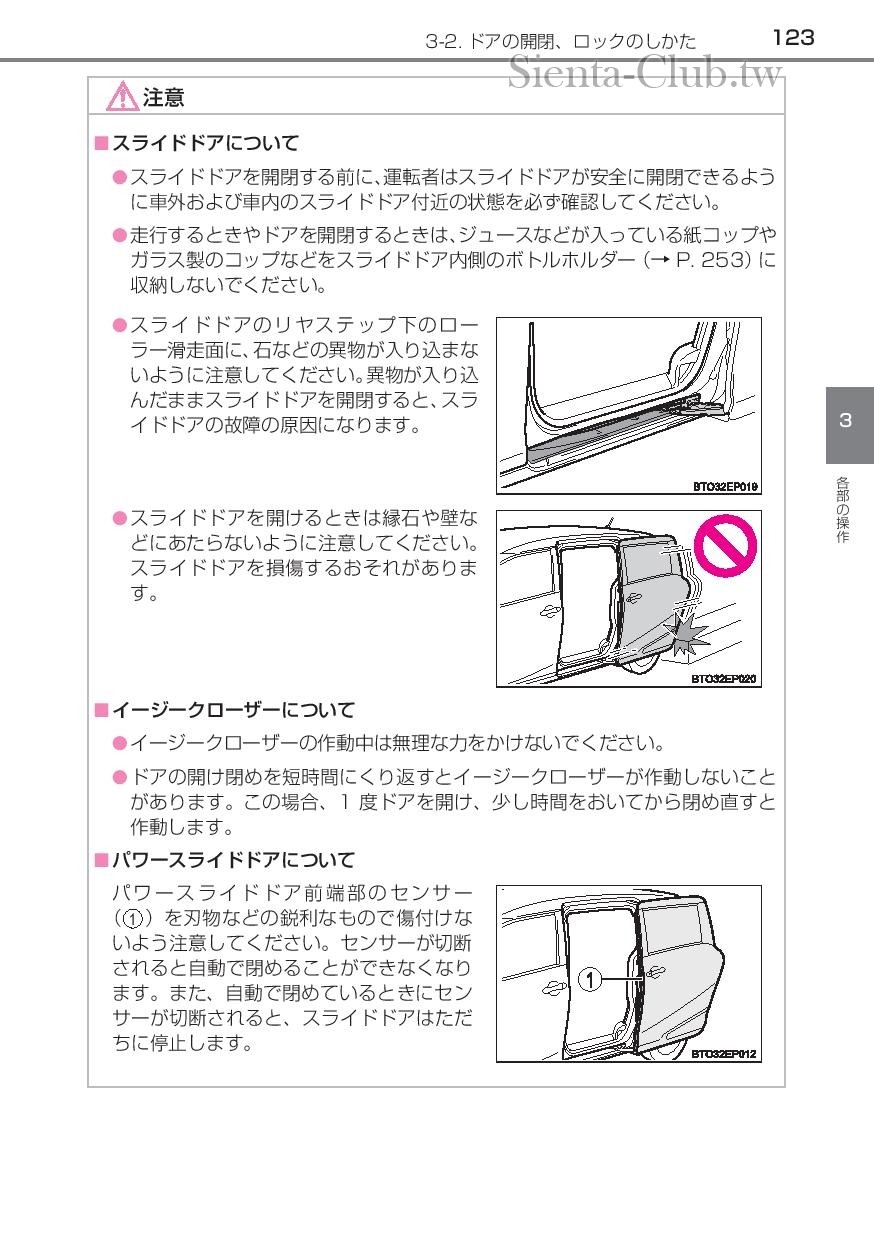 3-2. ドアの開閉、ロックのしかた 123

Sienta-Club.tw

注意

■スライドドアについて

●スライドドアを開閉する前に、運転者はスライドドアが安全に開閉できるように車外および車内のスライドドア付近の状態を必ず確認してください。

●走行するときやドアを開閉するときは、ジュースなどが入っている紙コップやガラス製のコップなどをスライドドア内側のボトルホルダー（→ P. 253）に収納しないでください。

●スライドドアのリヤステップ下のローラー滑走面に、石などの異物が入り込まないように注意してください。異物が入り込んだままスライドドアを開閉すると、スライドドアの故障の原因になります。

BTO32EP019

●スライドドアを開けるときは縁石や壁などにあたらないように注意してください。スライドドアを損傷するおそれがあります。

BTO32EP020

■イージークローザーについて

●イージークローザーの作動中は無理な力をかけないでください。

●ドアの開け閉めを短時間にくり返すとイージークローザーが作動しないことがあります。この場合、1 度ドアを開け、少し時間をおいてから閉め直すと作動します。

■パワースライドドアについて

パワースライドドア前端部のセンサー（①）を刃物などの鋭利なもので傷付けないよう注意してください。センサーが切断されると自動で閉めることができなくなります。また、自動で閉めているときにセンサーが切断されると、スライドドアはただちに停止します。

①

BTO32EP012

3

各部の操作