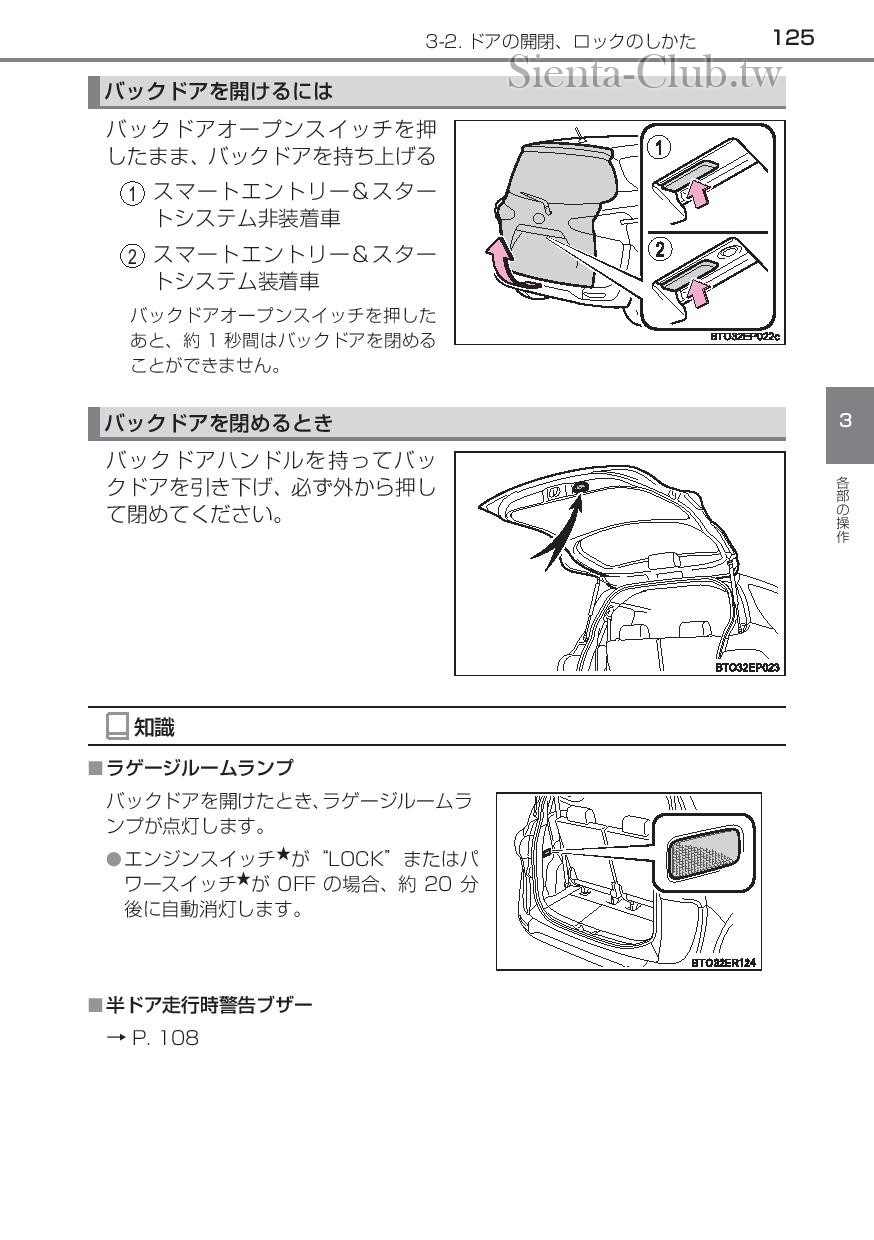 3-2. ドアの開閉、ロックのしかた 125

Sienta-Club.tw

バックドアを開けるには

バックドアオープンスイッチを押したまま、バックドアを持ち上げる

① スマートエントリー＆スタートシステム非装着車

② スマートエントリー＆スタートシステム装着車

バックドアオープンスイッチを押したあと、約 1 秒間はバックドアを閉めることができません。

①

②

BTO32EP022c

バックドアを閉めるとき

バックドアハンドルを持ってバックドアを引き下げ、必ず外から押して閉めてください。

BTO32EP023

3

各部の操作

知識

■ラゲージルームランプ

バックドアを開けたとき、ラゲージルームランプが点灯します。

●エンジンスイッチ★が "LOCK" またはパワースイッチ★が OFF の場合、約 20 分後に自動消灯します。

BTO32ER124

■半ドア走行時警告ブザー

→ P. 108