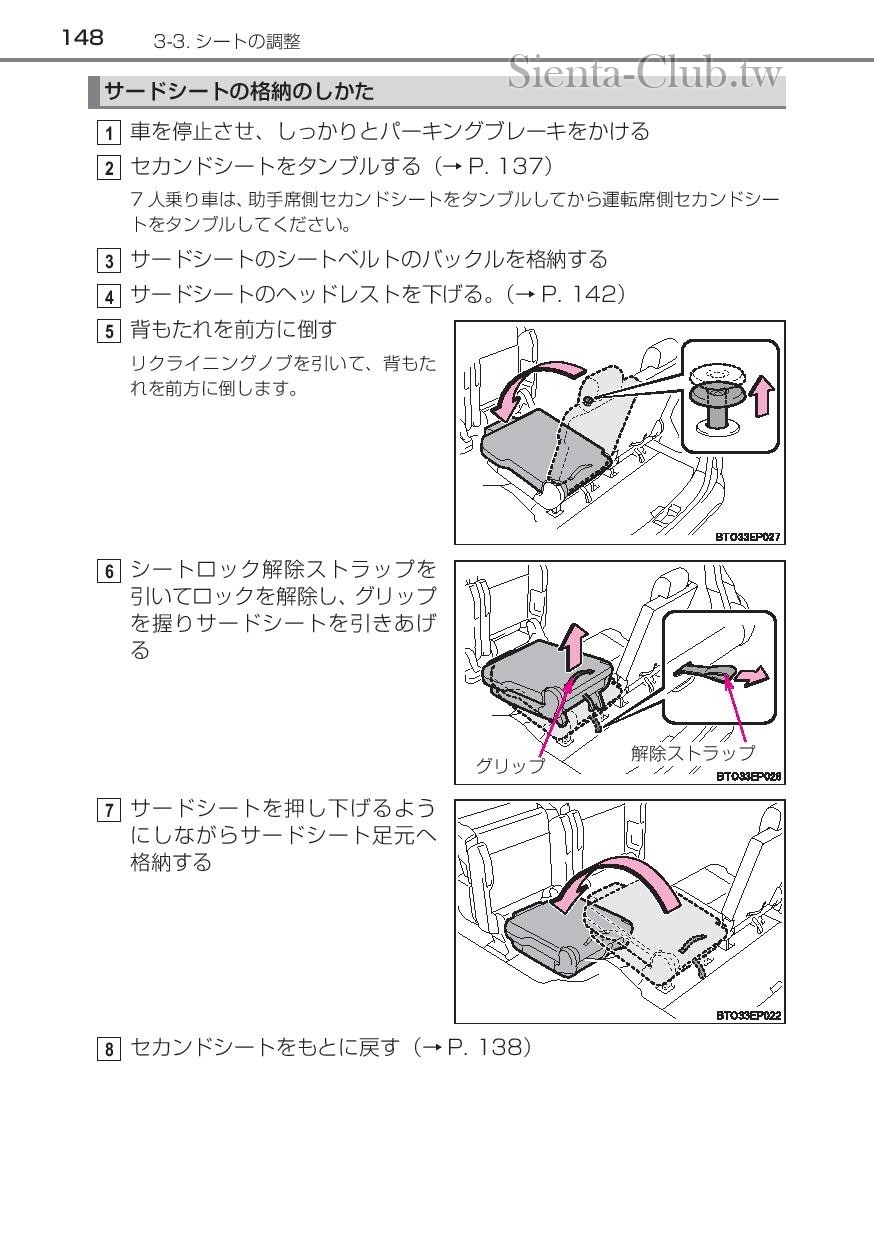 148 3-3. シートの調整

Sienta-Club.tw

サードシートの格納のしかた

1 車を停止させ、しっかりとパーキングブレーキをかける

2 セカンドシートをタンブルする（→ P. 137）

7 人乗り車は、助手席側セカンドシートをタンブルしてから運転席側セカンドシートをタンブルしてください。

3 サードシートのシートベルトのバックルを格納する

4 サードシートのヘッドレストを下げる。（→ P. 142）

5 背もたれを前方に倒す

リクライニングノブを引いて、背もたれを前方に倒します。

BTO33EP027

6 シートロック解除ストラップを引いてロックを解除し、グリップを握りサードシートを引きあげる

グリップ

解除ストラップ

BTO33EP028

7 サードシートを押し下げるようにしながらサードシート足元へ格納する

BTO33EP022

8 セカンドシートをもとに戻す（→ P. 138）