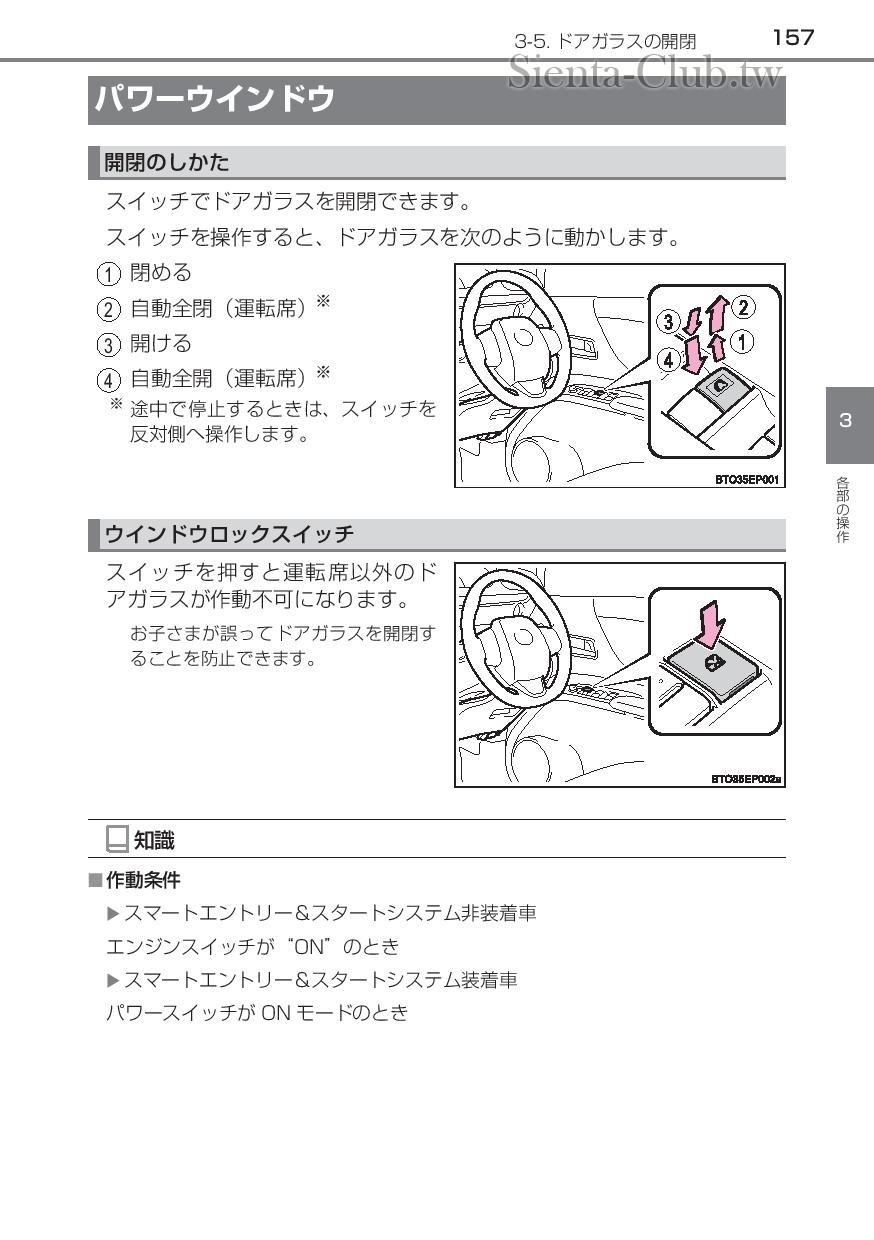 3-5. ドアガラスの開閉 157

Sienta-Club.tw

パワーウインドウ

開閉のしかた

スイッチでドアガラスを開閉できます。

スイッチを操作すると、ドアガラスを次のように動かします。

① 閉める

② 自動全閉（運転席）※

③ 開ける

④ 自動全開（運転席）※

※ 途中で停止するときは、スイッチを反対側へ操作します。

3
2
1
4

BTO35EP001

3

各部の操作

ウインドウロックスイッチ

スイッチを押すと運転席以外のドアガラスが作動不可になります。

お子さまが誤ってドアガラスを開閉することを防止できます。

BTO35EP002a

知識

■作動条件

▶スマートエントリー&スタートシステム非装着車

エンジンスイッチが“ON”のとき

▶スマートエントリー&スタートシステム装着車

パワースイッチが ON モードのとき