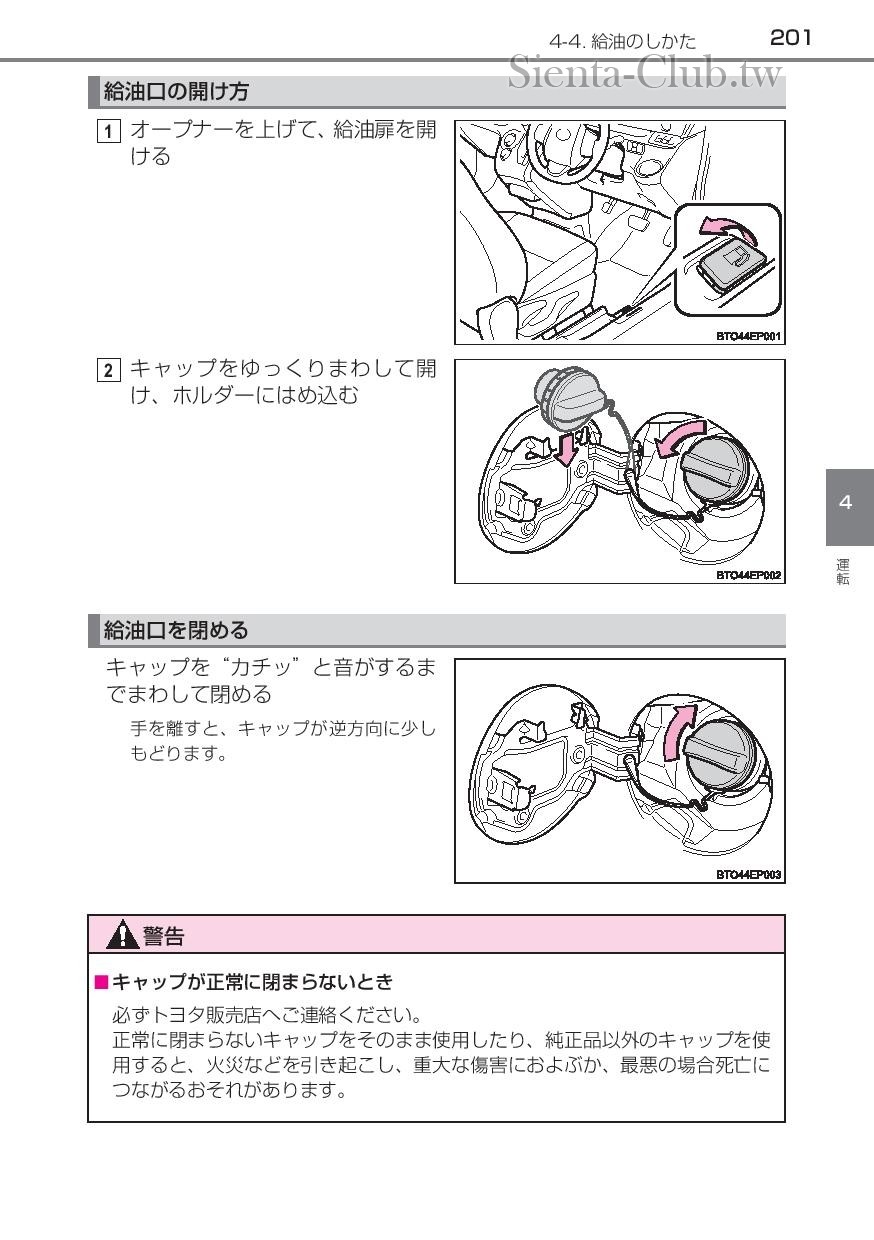 4-4. 給油のしかた 201

Sienta-Club.tw

給油口の開け方

1 オープナーを上げて、給油扉を開ける

BTO44EP001

2 キャップをゆっくりまわして開け、ホルダーにはめ込む

BTO44EP002

4

運転

給油口を閉める

キャップを“カチッ”と音がするまでまわして閉める

手を離すと、キャップが逆方向に少しもどります。

BTO44EP003

警告

■キャップが正常に閉まらないとき

必ずトヨタ販売店へご連絡ください。
正常に閉まらないキャップをそのまま使用したり、純正品以外のキャップを使用すると、火災などを引き起こし、重大な傷害におよぶか、最悪の場合死亡につながるおそれがあります。