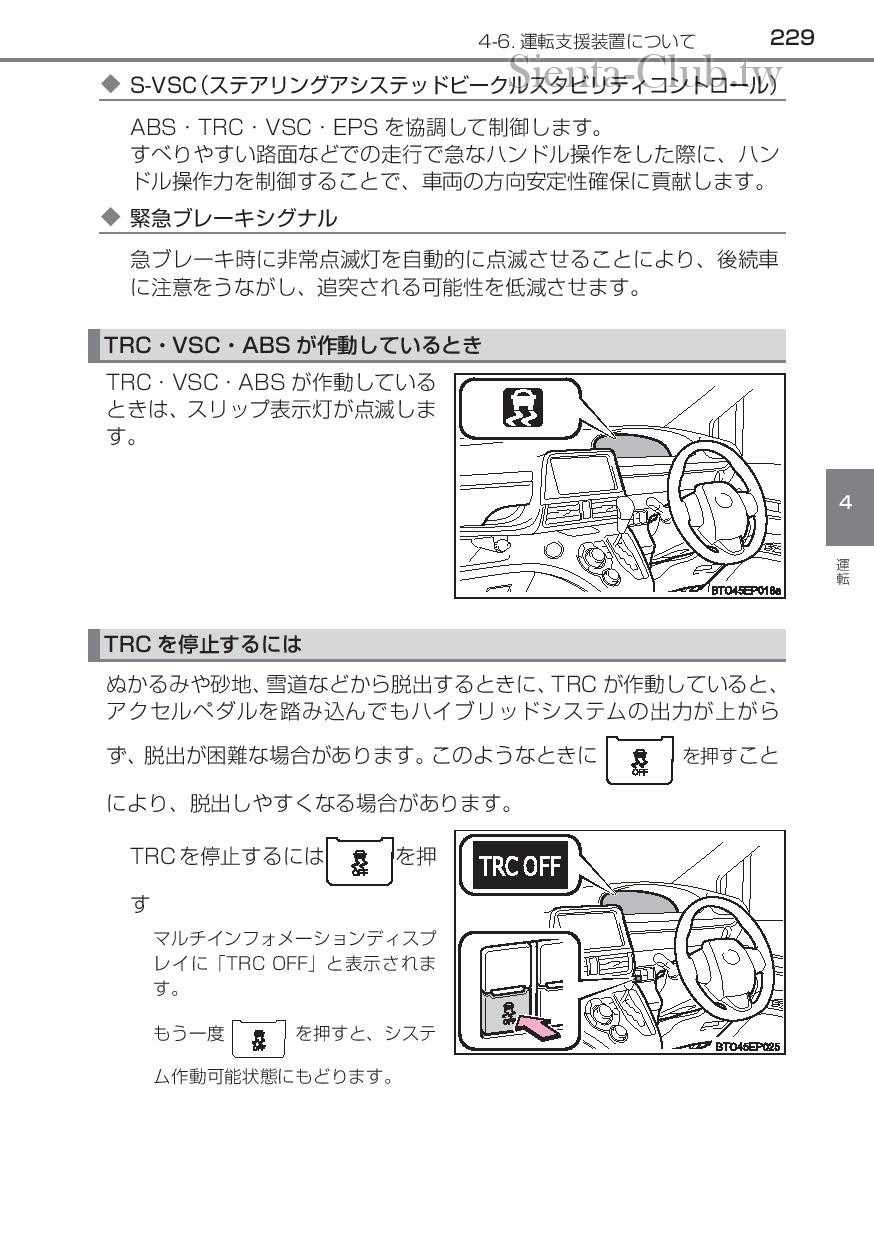 4-6. 運転支援装置について 229

Sienta-Club.tw

◆ S-VSC(ステアリングアシステッドビークルスタビリティコントロール)

ABS・TRC・VSC・EPS を協調して制御します。
すべりやすい路面などでの走行で急なハンドル操作をした際に、ハンドル操作力を制御することで、車両の方向安定性確保に貢献します。

◆ 緊急ブレーキシグナル

急ブレーキ時に非常点滅灯を自動的に点滅させることにより、後続車に注意をうながし、追突される可能性を低減させます。

TRC・VSC・ABS が作動しているとき

TRC・VSC・ABS が作動しているときは、スリップ表示灯が点滅します。

BTO45EP016a

4

運転

TRC を停止するには

ぬかるみや砂地、雪道などから脱出するときに、TRC が作動していると、アクセルペダルを踏み込んでもハイブリッドシステムの出力が上がらず、脱出が困難な場合があります。このようなときに OFF を押すことにより、脱出しやすくなる場合があります。

TRC を停止するには OFF を押す

マルチインフォメーションディスプレイに「TRC OFF」と表示されます。

もう一度 OFF を押すと、システム作動可能状態にもどります。

TRC OFF

OFF

BTO45EP025