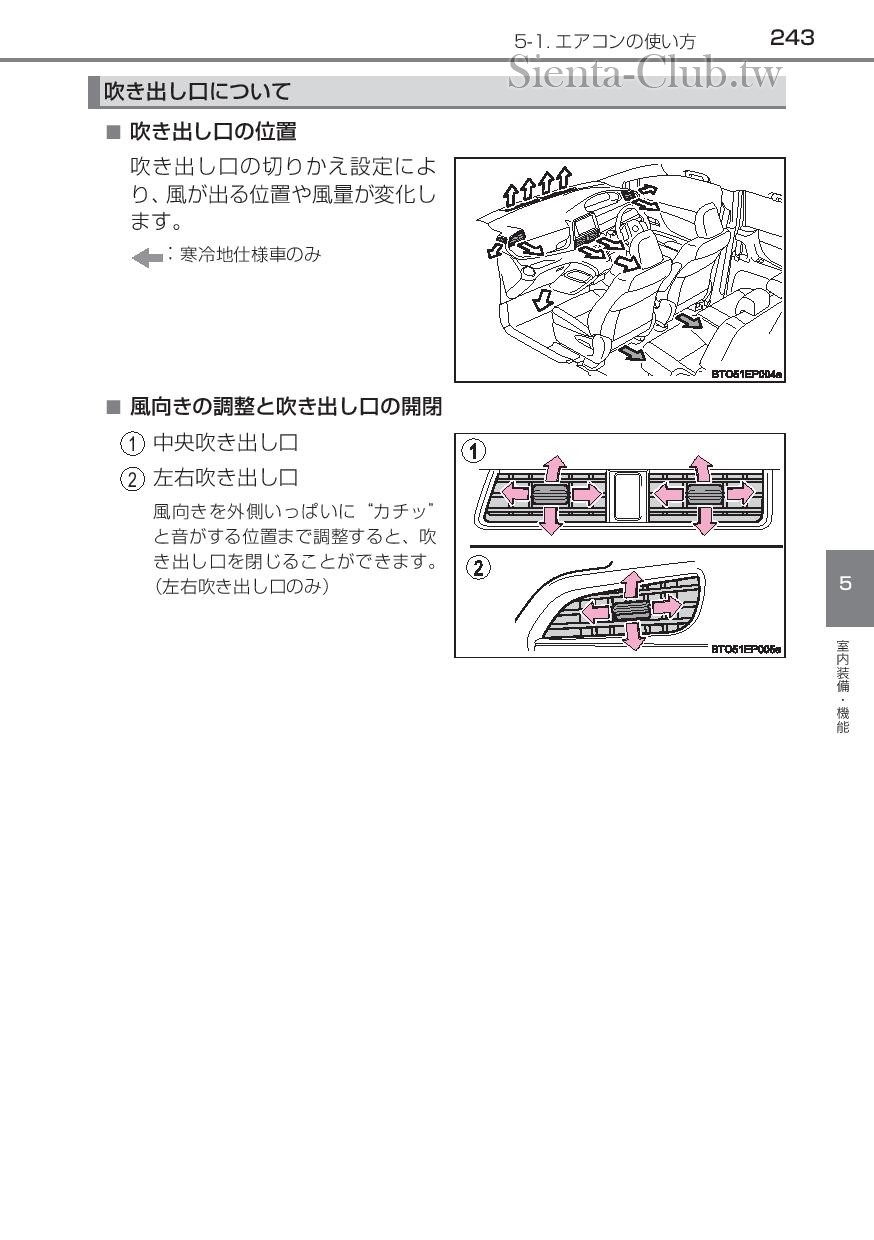 5-1. エアコンの使い方 243

Sienta-Club.tw

吹き出し口について

■ 吹き出し口の位置

吹き出し口の切りかえ設定により、風が出る位置や風量が変化します。

：寒冷地仕様車のみ

BTO51EP004a

■ 風向きの調整と吹き出し口の開閉

① 中央吹き出し口

② 左右吹き出し口

風向きを外側いっぱいに“カチッ”と音がする位置まで調整すると、吹き出し口を閉じることができます。(左右吹き出し口のみ)

1

2

BTO51EP005a

5

室内装備・機能