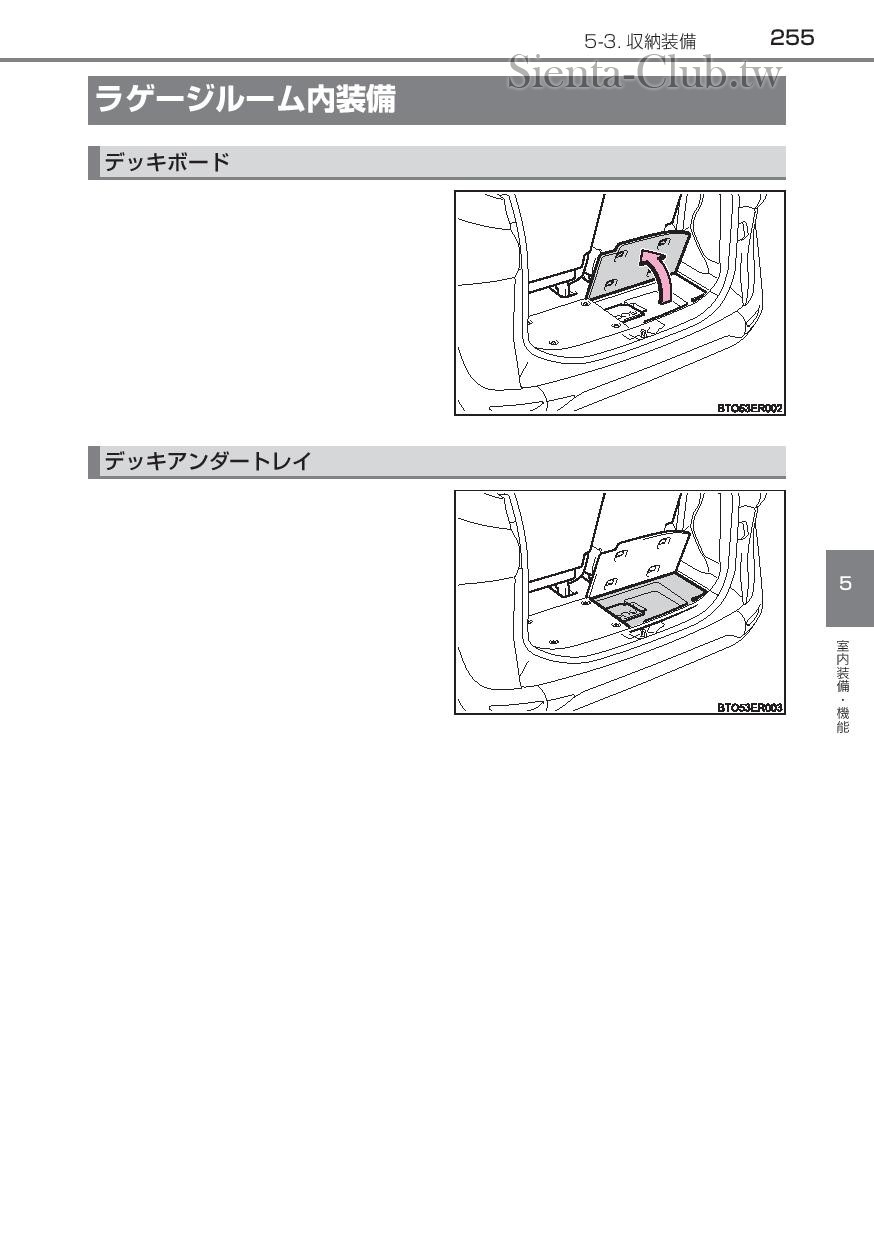 5-3. 収納装備 255

Sienta-Club.tw

ラゲージルーム内装備

デッキボード

BTO53ER002

デッキアンダートレイ

BTO53ER003

5

室内装備・機能