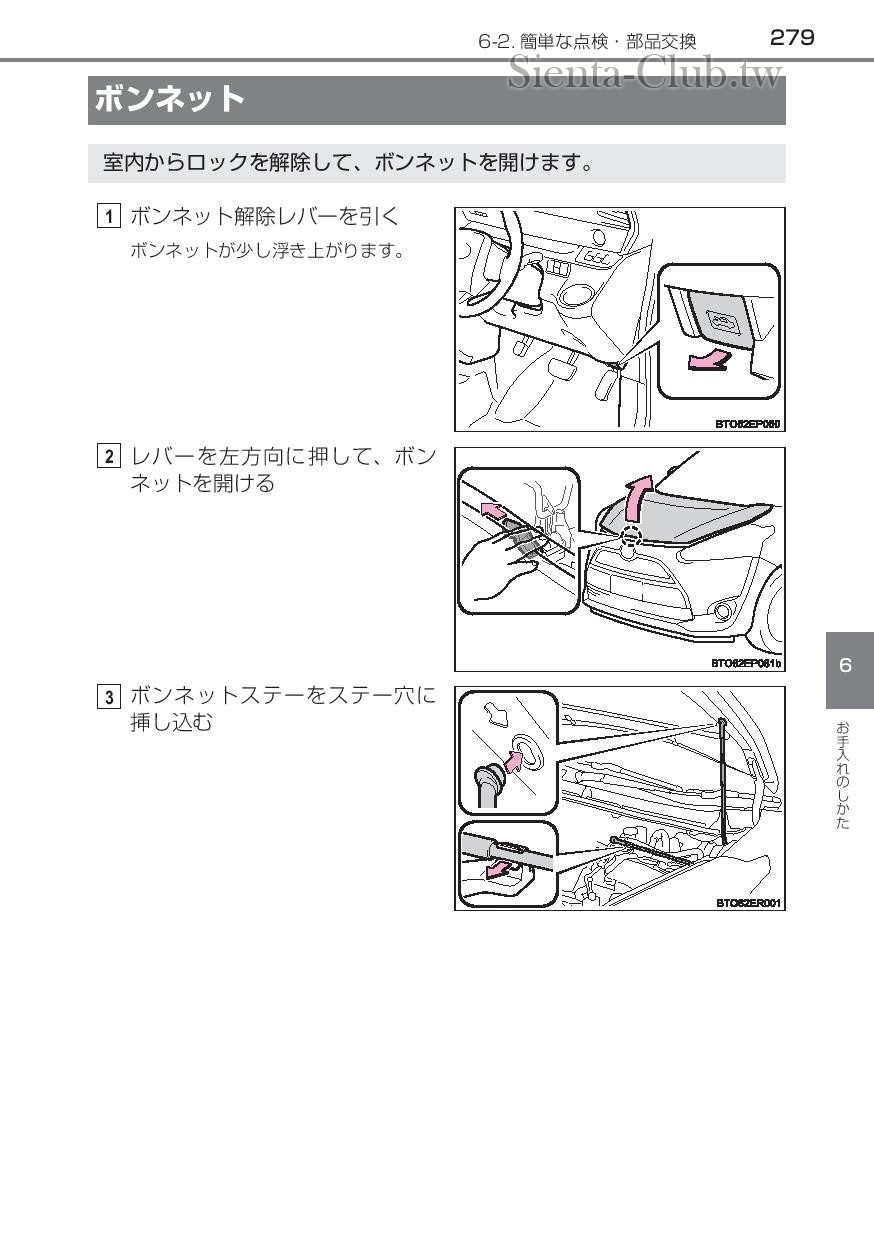 6-2. 簡単な点検・部品交換 279

Sienta-Club.tw

ボンネット

室内からロックを解除して、ボンネットを開けます。

1 ボンネット解除レバーを引く
ボンネットが少し浮き上がります。

BTO62EP060

2 レバーを左方向に押して、ボンネットを開ける

BTO62EP061b

3 ボンネットステーをステー穴に挿し込む

BTO62ER001

6

お手入れのしかた