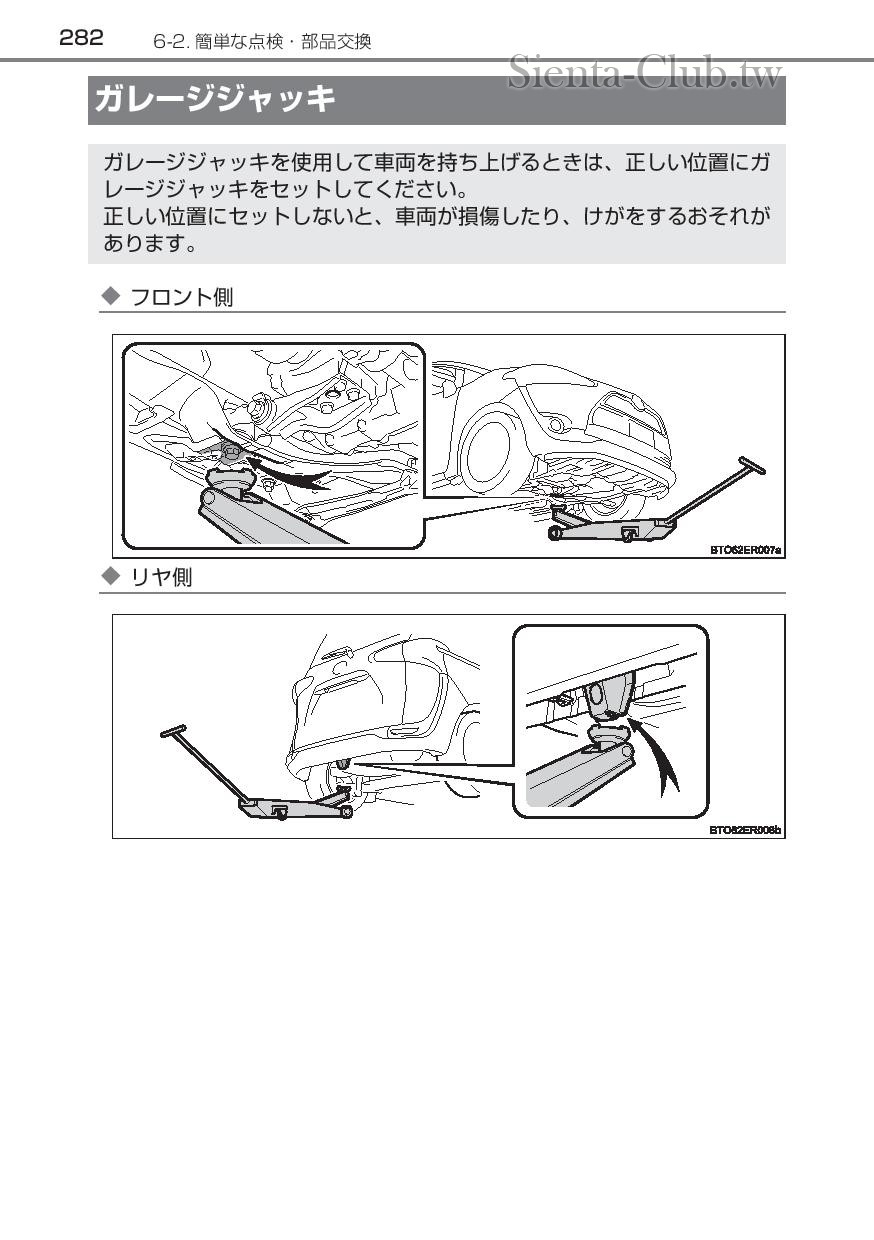 282 6-2. 簡単な点検・部品交換

Sienta-Club.tw

ガレージジャッキ

ガレージジャッキを使用して車両を持ち上げるときは、正しい位置にガレージジャッキをセットしてください。
正しい位置にセットしないと、車両が損傷したり、けがをするおそれがあります。

◆ フロント側

BTO62ER007a

◆ リヤ側

BTO62ER008b