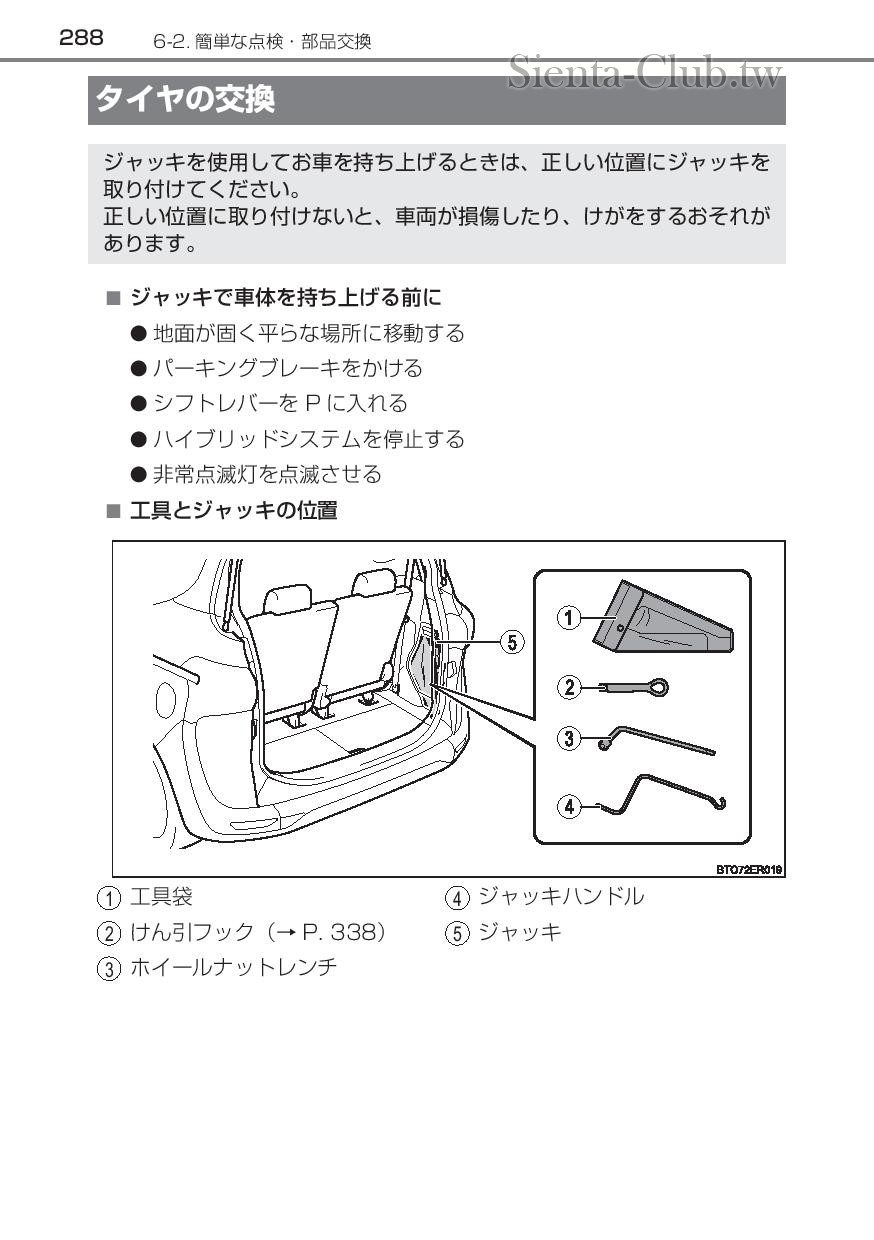 288 6-2. 簡単な点検・部品交換

Sienta-Club.tw

タイヤの交換

ジャッキを使用してお車を持ち上げるときは、正しい位置にジャッキを取り付けてください。
正しい位置に取り付けないと、車両が損傷したり、けがをするおそれがあります。

■ ジャッキで車体を持ち上げる前に

● 地面が固く平らな場所に移動する
● パーキングブレーキをかける
● シフトレバーを P に入れる
● ハイブリッドシステムを停止する
● 非常点滅灯を点滅させる

■ 工具とジャッキの位置

5
1
2
3
4

BTO72ER019

① 工具袋
② けん引フック（→ P. 338）
③ ホイールナットレンチ
④ ジャッキハンドル
⑤ ジャッキ