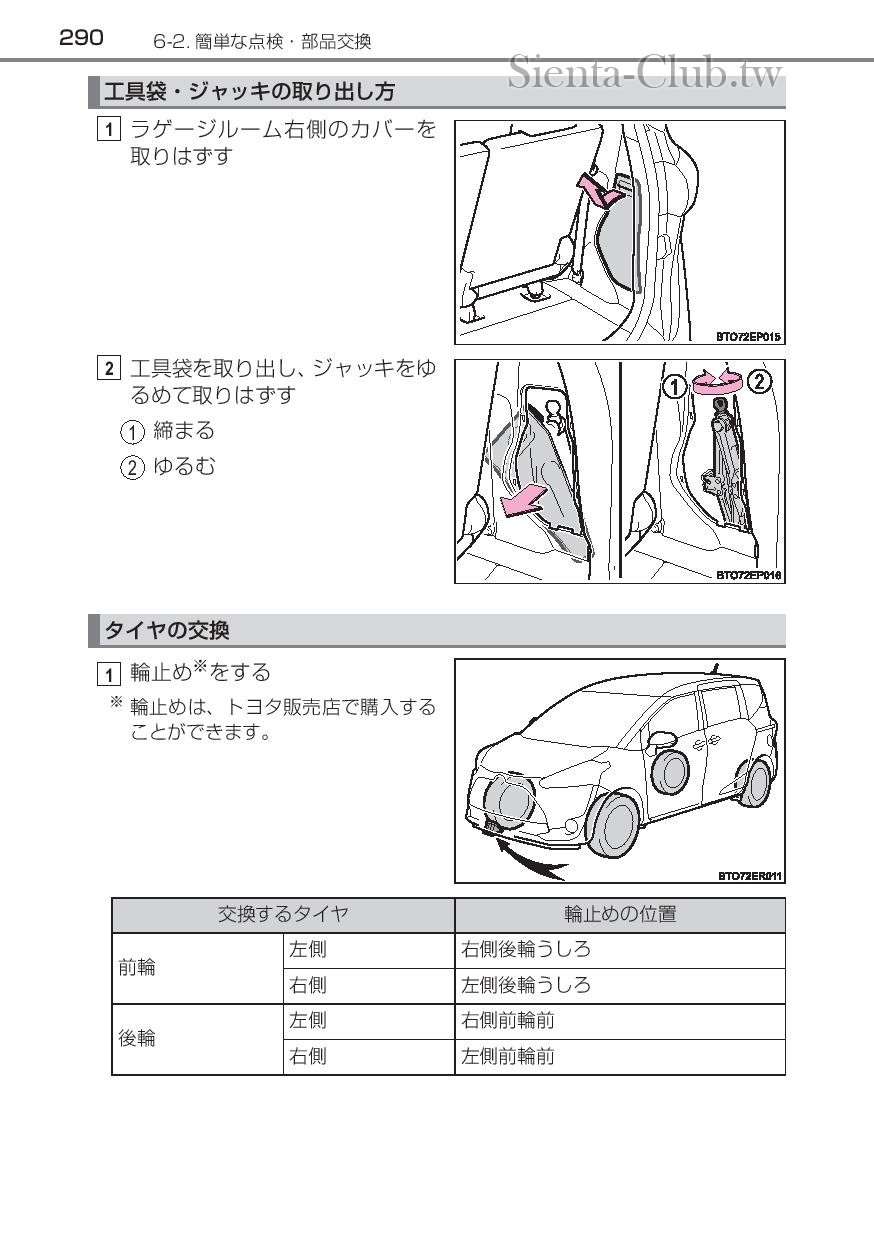 290　6-2. 簡単な点検・部品交換

Sienta-Club.tw

工具袋・ジャッキの取り出し方

1 ラゲージルーム右側のカバーを取りはずす

BTO72EP015

2 工具袋を取り出し、ジャッキをゆるめて取りはずす

① 締まる

② ゆるむ

① ②

BTO72EP016

タイヤの交換

1 輪止め※をする

※ 輪止めは、トヨタ販売店で購入することができます。

BTO72ER011

| 交換するタイヤ | | 輪止めの位置 |
|---|---|---|
| 前輪 | 左側 | 右側後輪うしろ |
| | 右側 | 左側後輪うしろ |
| 後輪 | 左側 | 右側前輪前 |
| | 右側 | 左側前輪前 |