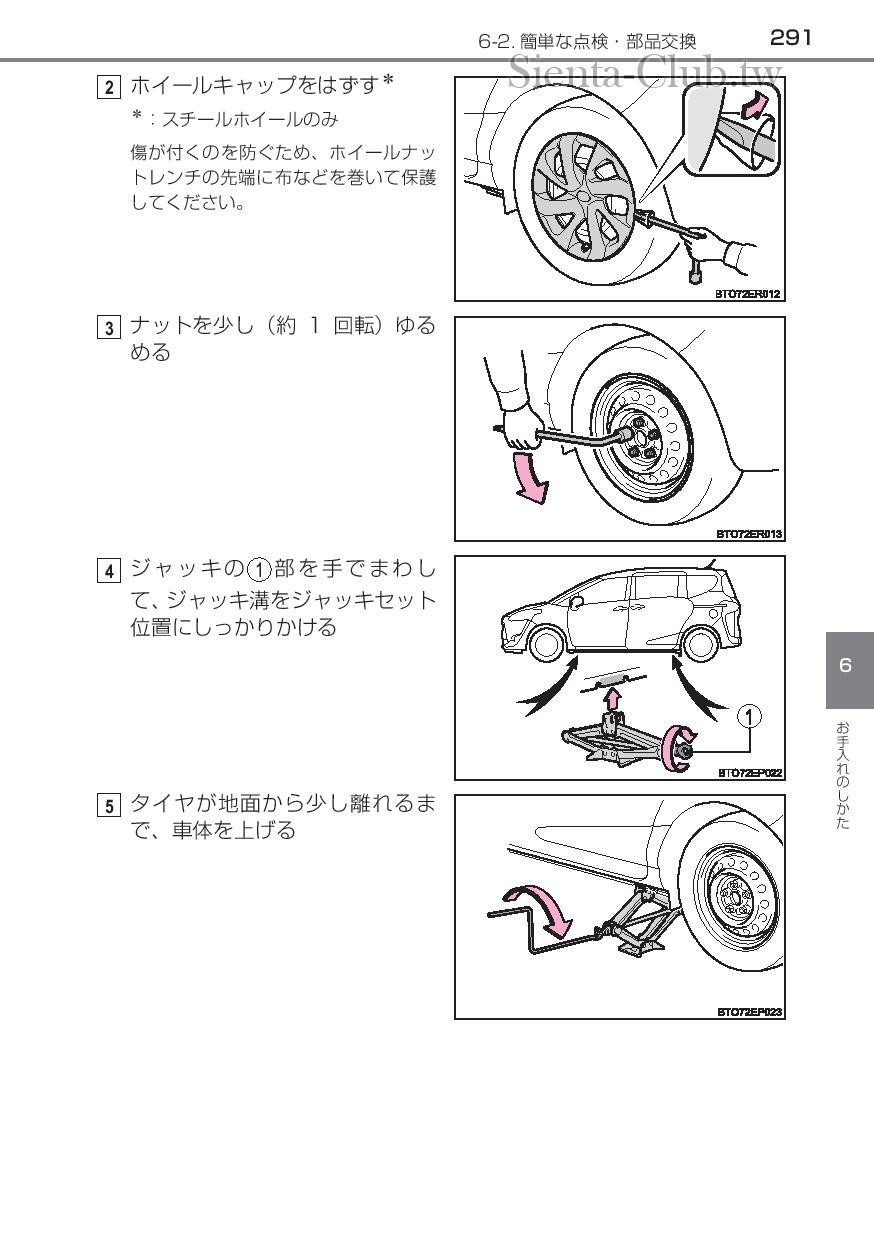 6-2. 簡単な点検・部品交換 291

Sienta-Club.tw

2 ホイールキャップをはずす＊

＊：スチールホイールのみ

傷が付くのを防ぐため、ホイールナットレンチの先端に布などを巻いて保護してください。

BTO72ER012

3 ナットを少し（約 1 回転）ゆるめる

BTO72ER013

4 ジャッキの①部を手でまわして、ジャッキ溝をジャッキセット位置にしっかりかける

①

BTO72EP022

5 タイヤが地面から少し離れるまで、車体を上げる

BTO72EP023

6

お手入れのしかた