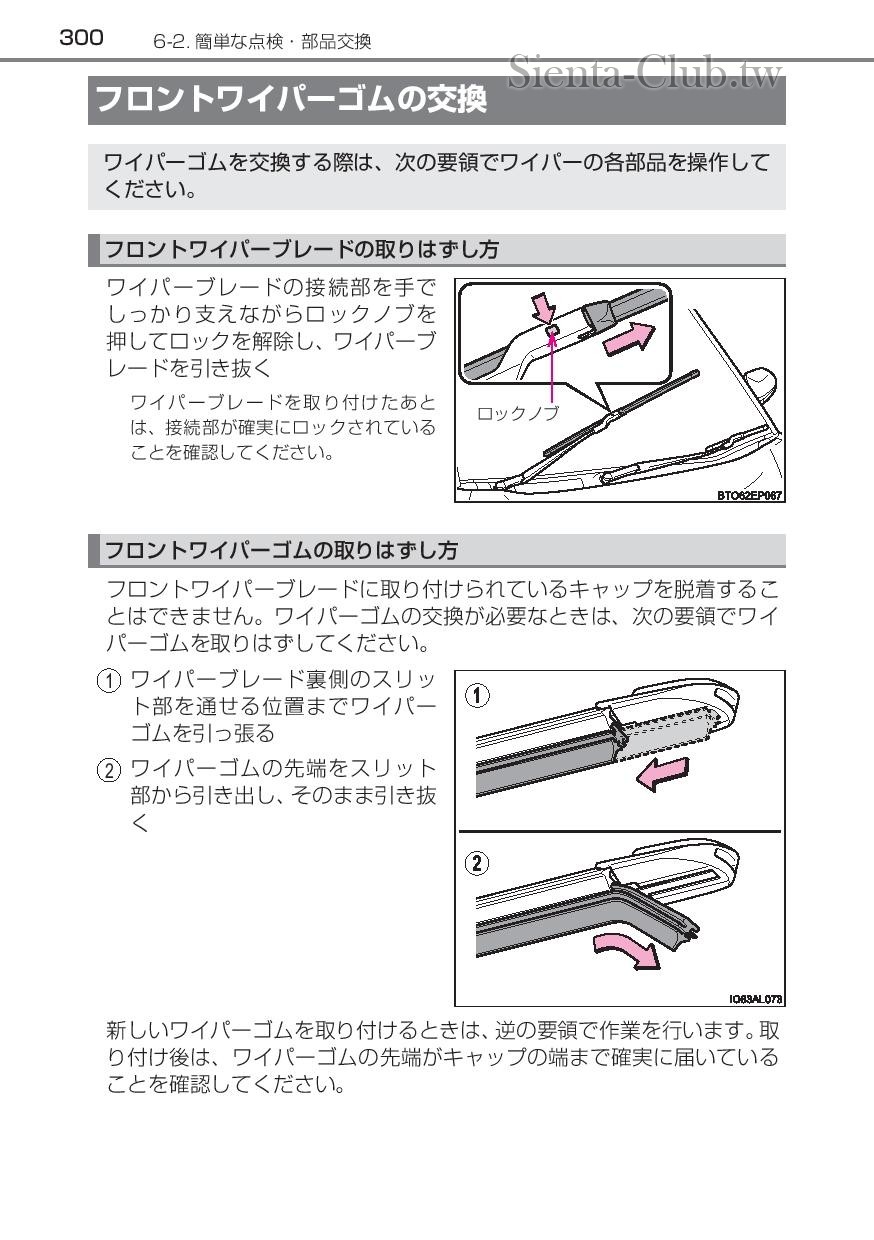 300 6-2. 簡単な点検・部品交換

Sienta-Club.tw

フロントワイパーゴムの交換

ワイパーゴムを交換する際は、次の要領でワイパーの各部品を操作してください。

フロントワイパーブレードの取りはずし方

ワイパーブレードの接続部を手でしっかり支えながらロックノブを押してロックを解除し、ワイパーブレードを引き抜く

ワイパーブレードを取り付けたあとは、接続部が確実にロックされていることを確認してください。

ロックノブ

BTO62EP067

フロントワイパーゴムの取りはずし方

フロントワイパーブレードに取り付けられているキャップを脱着することはできません。ワイパーゴムの交換が必要なときは、次の要領でワイパーゴムを取りはずしてください。

① ワイパーブレード裏側のスリット部を通せる位置までワイパーゴムを引っ張る

② ワイパーゴムの先端をスリット部から引き出し、そのまま引き抜く

①

②

IO63AL073

新しいワイパーゴムを取り付けるときは、逆の要領で作業を行います。取り付け後は、ワイパーゴムの先端がキャップの端まで確実に届いていることを確認してください。