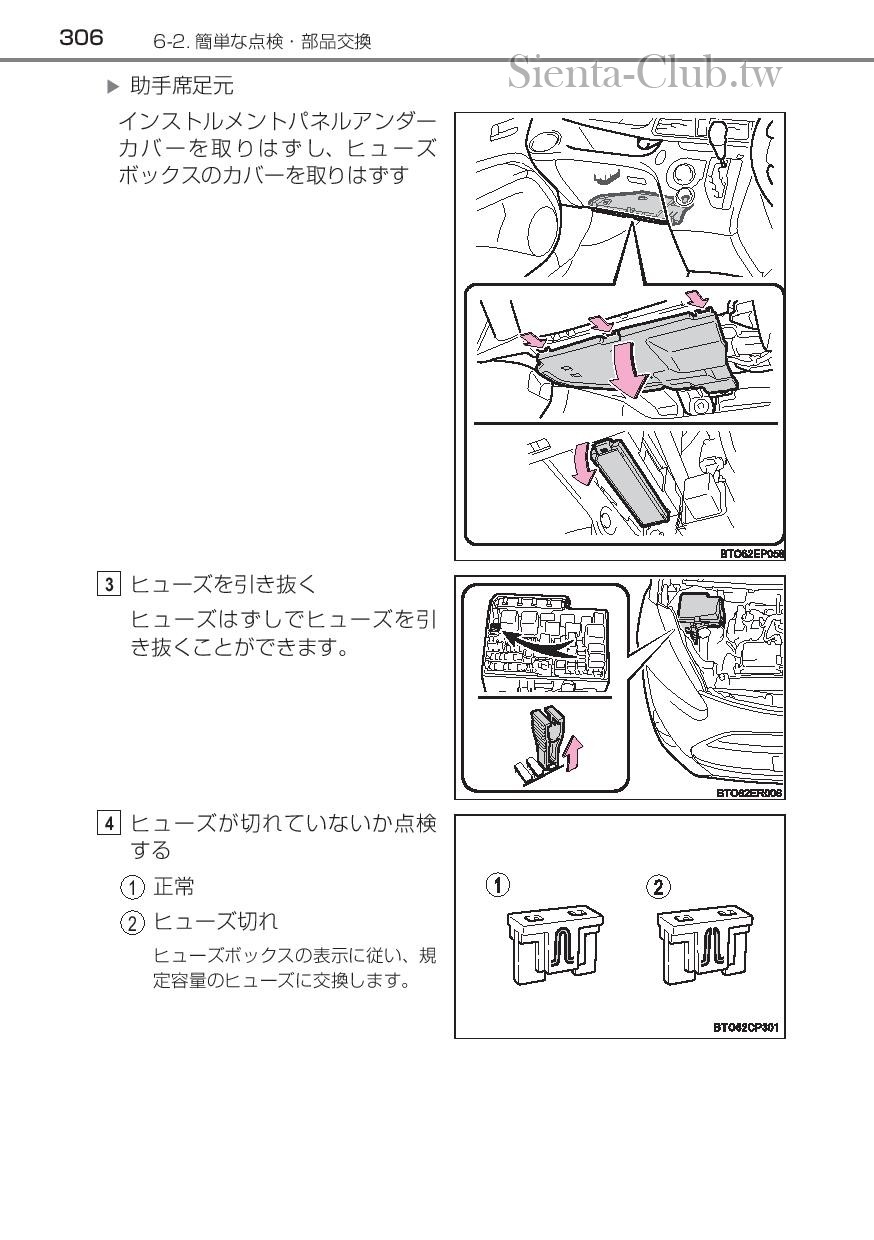 306 6-2. 簡単な点検・部品交換

Sienta-Club.tw

▶ 助手席足元

インストルメントパネルアンダーカバーを取りはずし、ヒューズボックスのカバーを取りはずす

BTO62EP058

3 ヒューズを引き抜く

ヒューズはずしでヒューズを引き抜くことができます。

BTO62ER006

4 ヒューズが切れていないか点検する

① 正常

② ヒューズ切れ

ヒューズボックスの表示に従い、規定容量のヒューズに交換します。

①
②

BTO62CP301