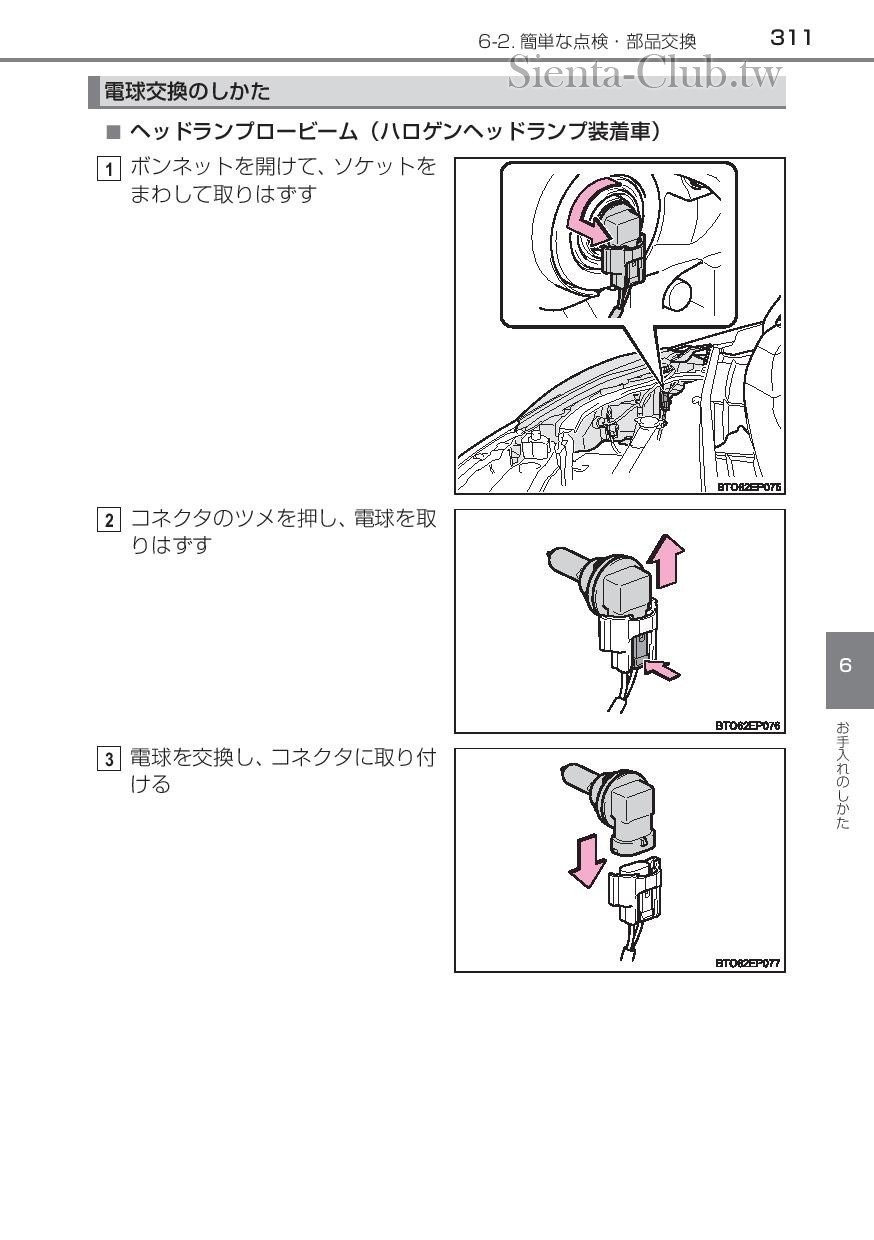 6-2. 簡単な点検・部品交換 311

Sienta-Club.tw

電球交換のしかた

■ ヘッドランプロービーム（ハロゲンヘッドランプ装着車）

1 ボンネットを開けて、ソケットをまわして取りはずす

BTO62EP075

2 コネクタのツメを押し、電球を取りはずす

BTO62EP076

3 電球を交換し、コネクタに取り付ける

BTO62EP077

6

お手入れのしかた