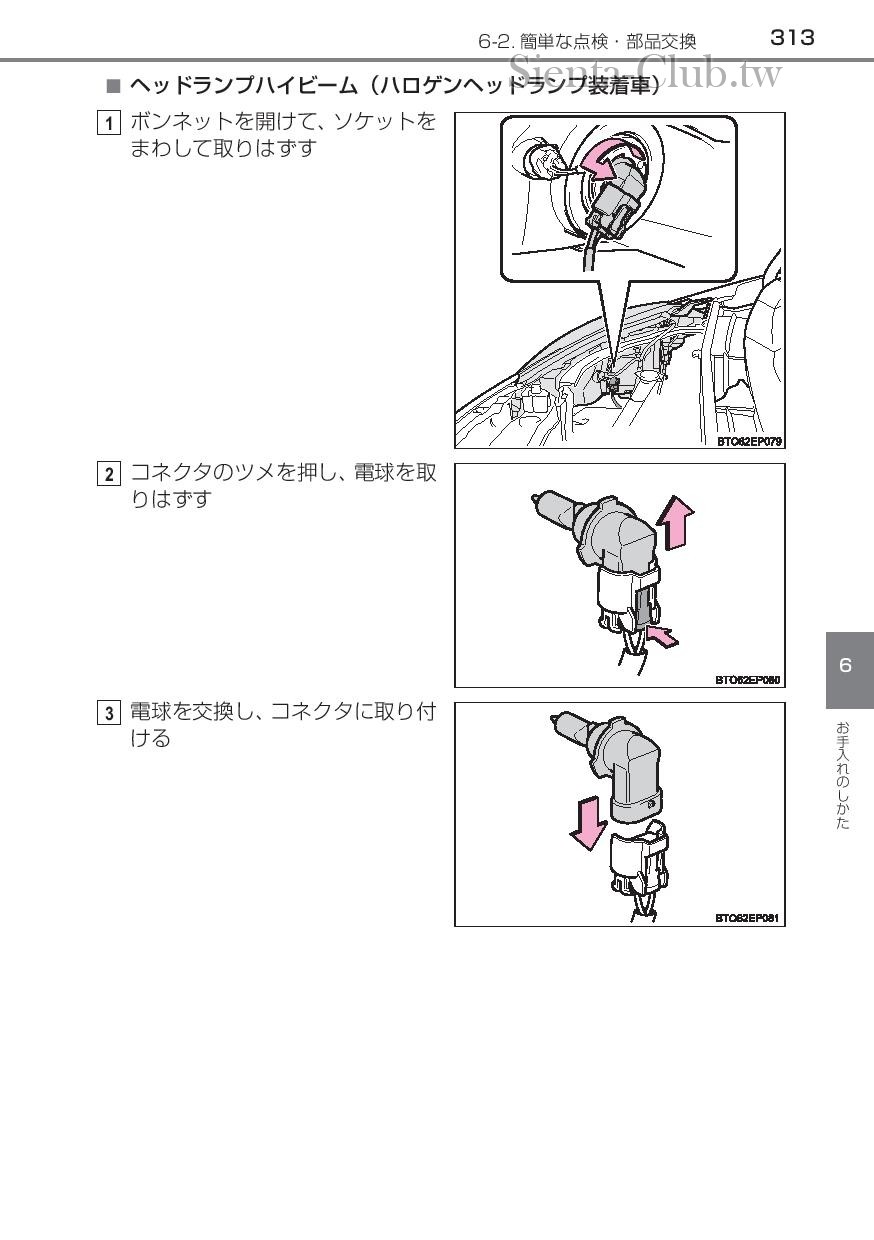 6-2. 簡単な点検・部品交換 313

Sienta-Club.tw

■ ヘッドランプハイビーム（ハロゲンヘッドランプ装着車）

1 ボンネットを開けて、ソケットをまわして取りはずす

BTO62EP079

2 コネクタのツメを押し、電球を取りはずす

BTO62EP080

3 電球を交換し、コネクタに取り付ける

BTO62EP081

6

お手入れのしかた