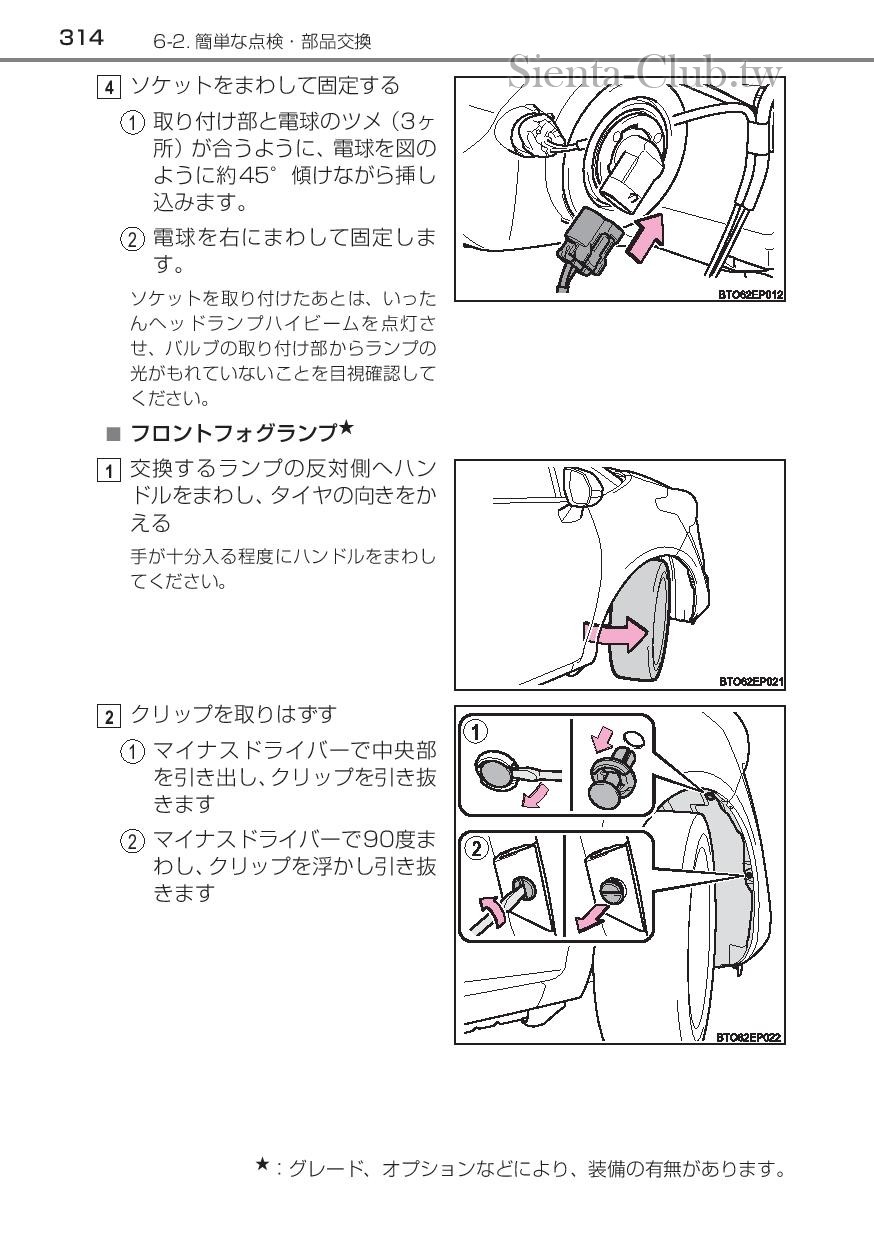 314 6-2. 簡単な点検・部品交換

Sienta-Club.tw

4 ソケットをまわして固定する

① 取り付け部と電球のツメ（3ヶ所）が合うように、電球を図のように約45°傾けながら挿し込みます。

② 電球を右にまわして固定します。

ソケットを取り付けたあとは、いったんヘッドランプハイビームを点灯させ、バルブの取り付け部からランプの光がもれていないことを目視確認してください。

BTO62EP012

■ フロントフォグランプ★

1 交換するランプの反対側へハンドルをまわし、タイヤの向きをかえる

手が十分入る程度にハンドルをまわしてください。

BTO62EP021

2 クリップを取りはずす

① マイナスドライバーで中央部を引き出し、クリップを引き抜きます

② マイナスドライバーで90度まわし、クリップを浮かし引き抜きます

①

②

BTO62EP022

★：グレード、オプションなどにより、装備の有無があります。