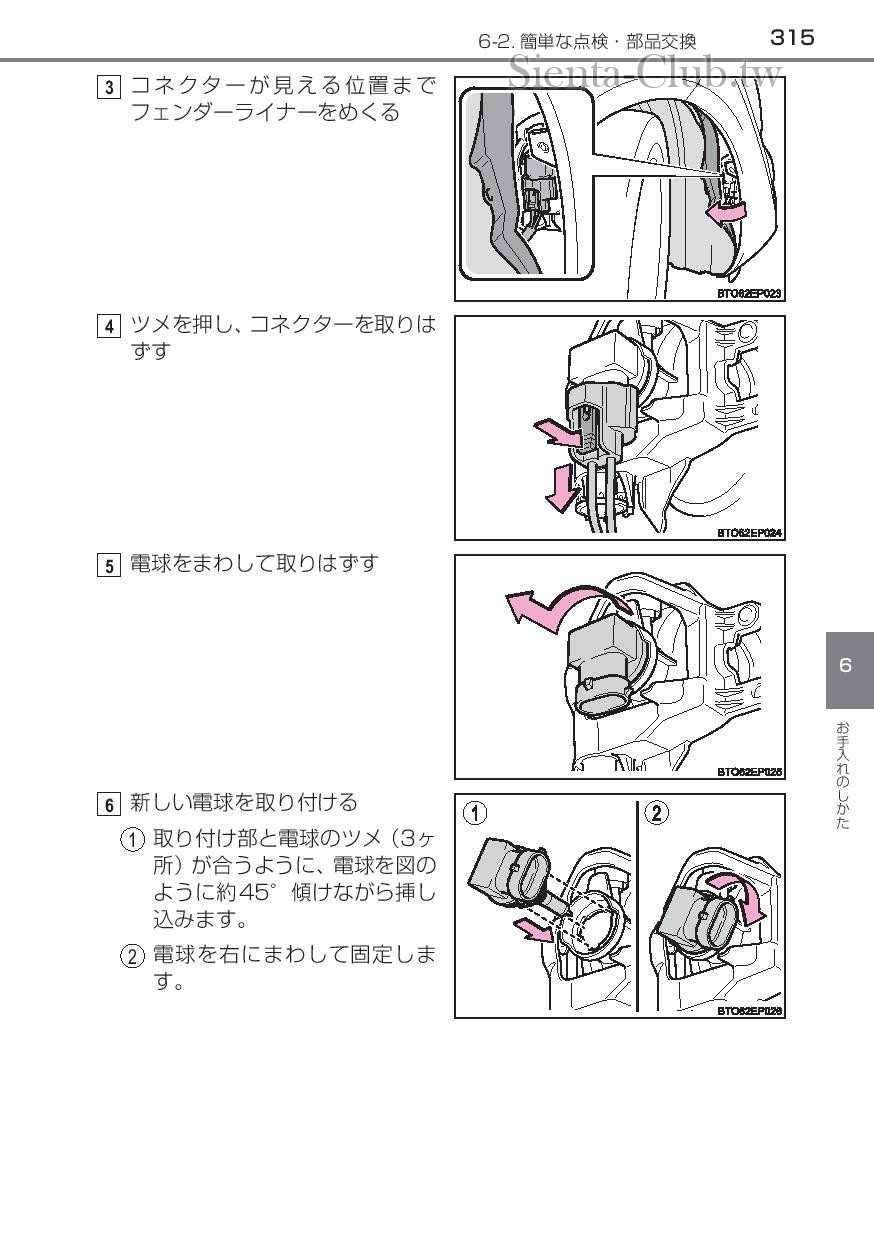 6-2. 簡単な点検・部品交換　315

Sienta-Club.tw

3 コネクターが見える位置までフェンダーライナーをめくる

BTO62EP023

4 ツメを押し、コネクターを取りはずす

BTO62EP024

5 電球をまわして取りはずす

BTO62EP025

6 新しい電球を取り付ける

① 取り付け部と電球のツメ（3ヶ所）が合うように、電球を図のように約45°傾けながら挿し込みます。

② 電球を右にまわして固定します。

①

②

BTO62EP026

6

お手入れのしかた