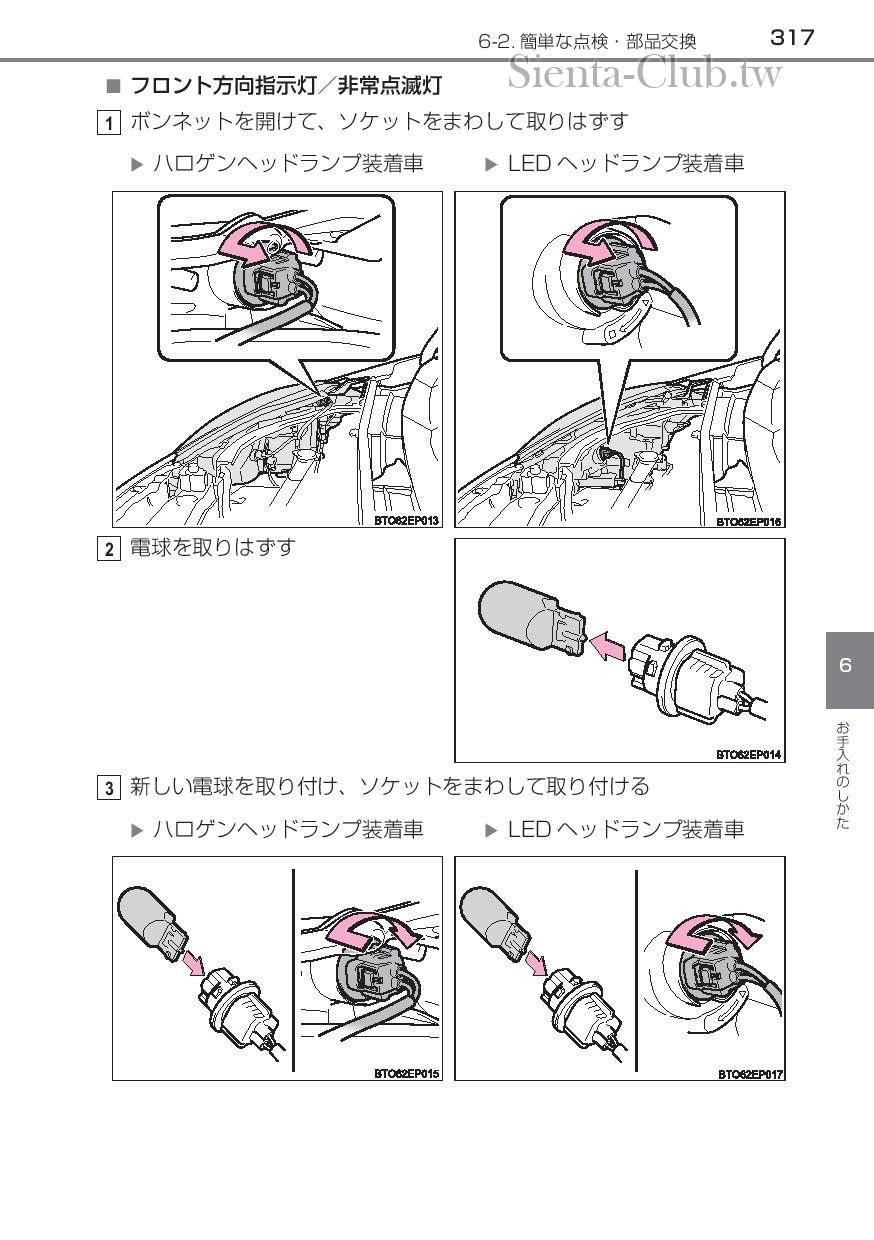 6-2. 簡単な点検・部品交換 317

Sienta-Club.tw

■ フロント方向指示灯／非常点滅灯

1 ボンネットを開けて、ソケットをまわして取りはずす

▶ ハロゲンヘッドランプ装着車 ▶ LED ヘッドランプ装着車

BTO62EP013

BTO62EP016

2 電球を取りはずす

BTO62EP014

3 新しい電球を取り付け、ソケットをまわして取り付ける

▶ ハロゲンヘッドランプ装着車 ▶ LED ヘッドランプ装着車

BTO62EP015

BTO62EP017

6

お手入れのしかた