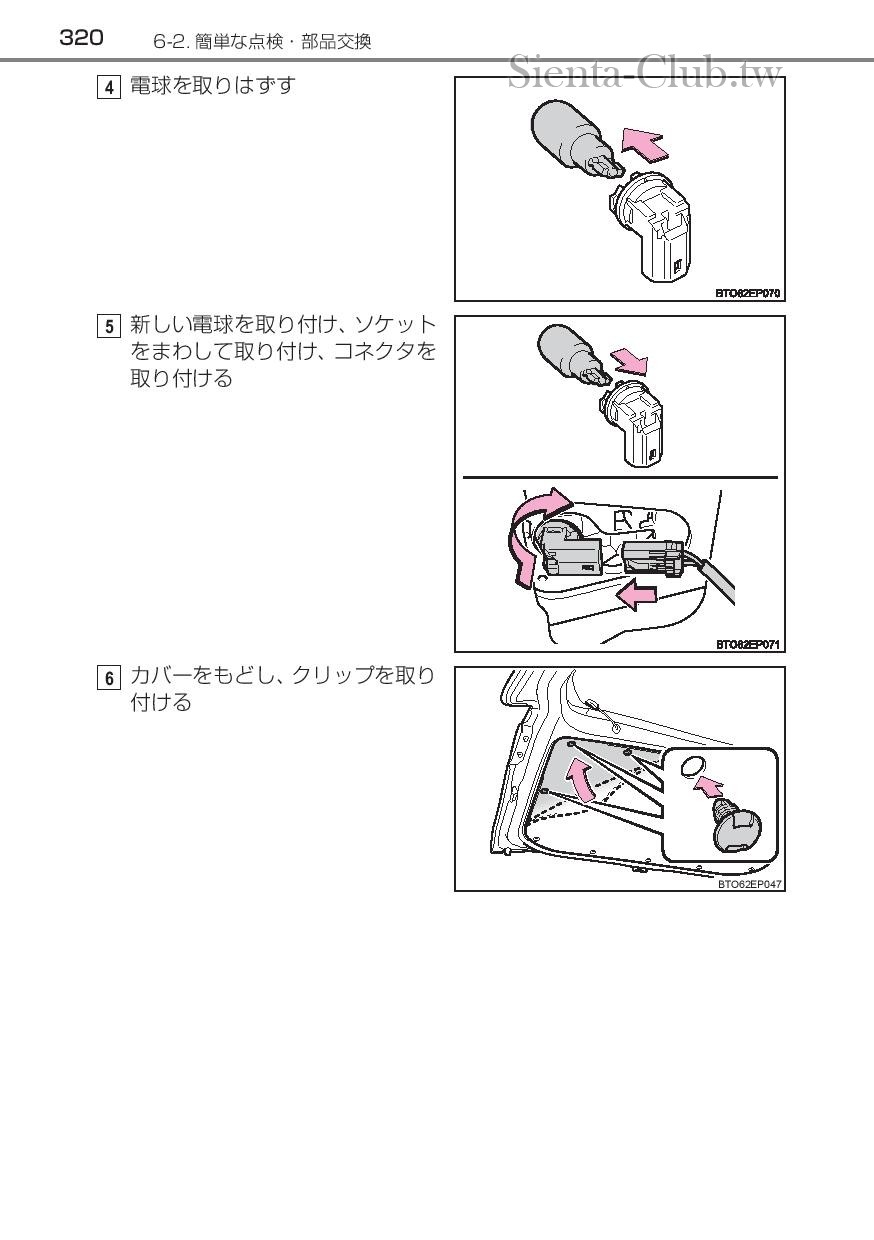 320 6-2. 簡単な点検・部品交換

Sienta-Club.tw

4 電球を取りはずす

BTO62EP070

5 新しい電球を取り付け、ソケットをまわして取り付け、コネクタを取り付ける

BTO62EP071

6 カバーをもどし、クリップを取り付ける

BTO62EP047