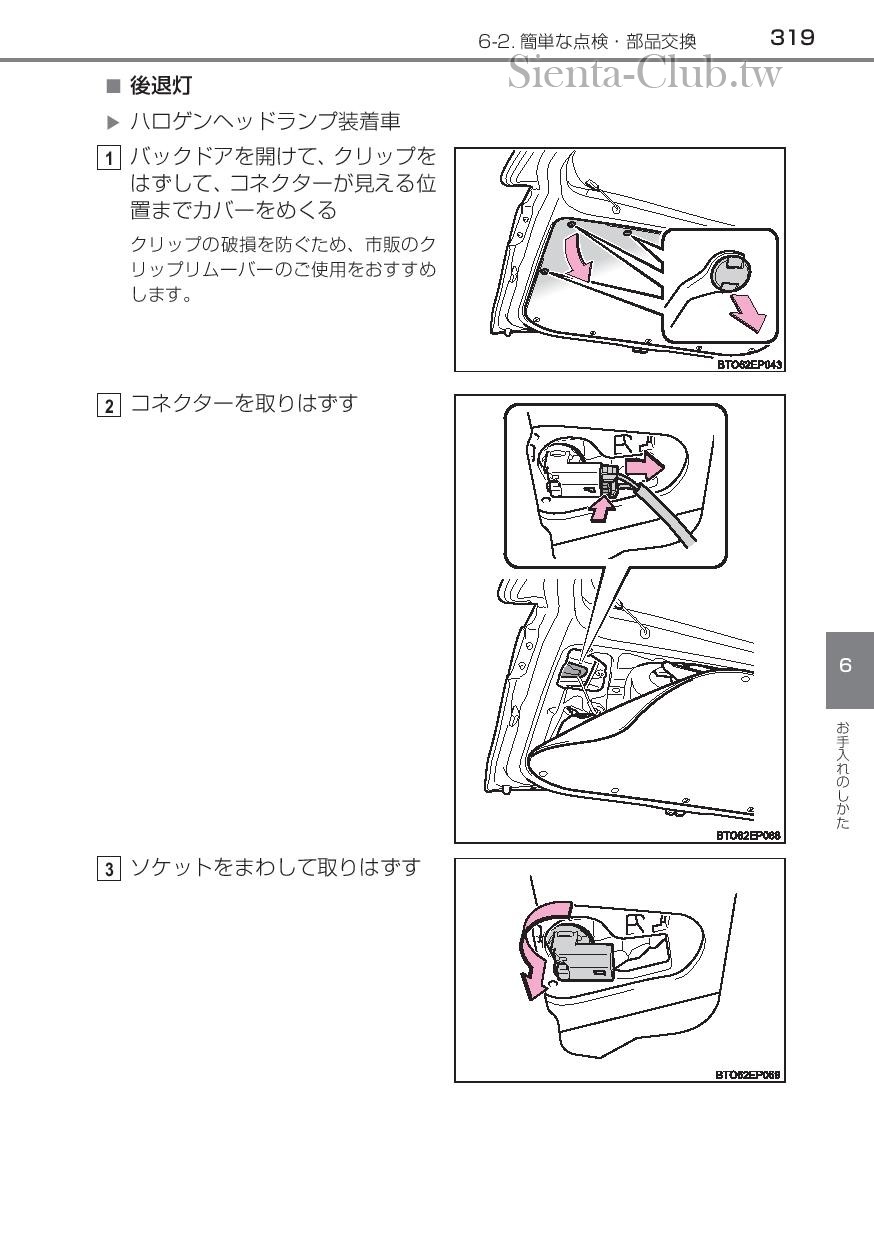 6-2. 簡単な点検・部品交換 319

Sienta-Club.tw

■ 後退灯

▶ ハロゲンヘッドランプ装着車

1 バックドアを開けて、クリップをはずして、コネクターが見える位置までカバーをめくる

クリップの破損を防ぐため、市販のクリップリムーバーのご使用をおすすめします。

BTO62EP043

2 コネクターを取りはずす

BTO62EP068

3 ソケットをまわして取りはずす

BTO62EP069

6

お手入れのしかた