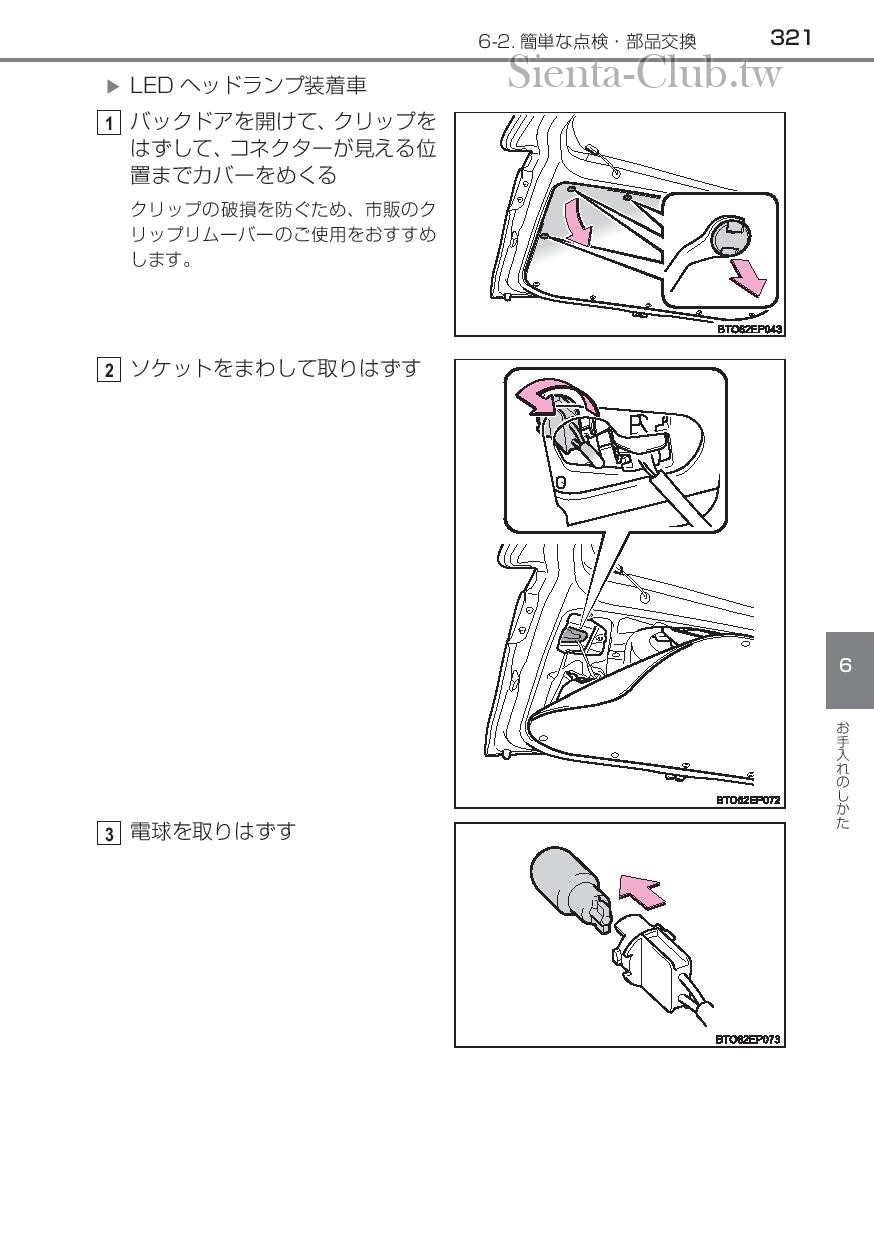 6-2. 簡単な点検・部品交換　321

Sienta-Club.tw

▶ LED ヘッドランプ装着車

1 バックドアを開けて、クリップをはずして、コネクターが見える位置までカバーをめくる

クリップの破損を防ぐため、市販のクリップリムーバーのご使用をおすすめします。

BTO62EP043

2 ソケットをまわして取りはずす

BTO62EP072

3 電球を取りはずす

BTO62EP073

6

お手入れのしかた