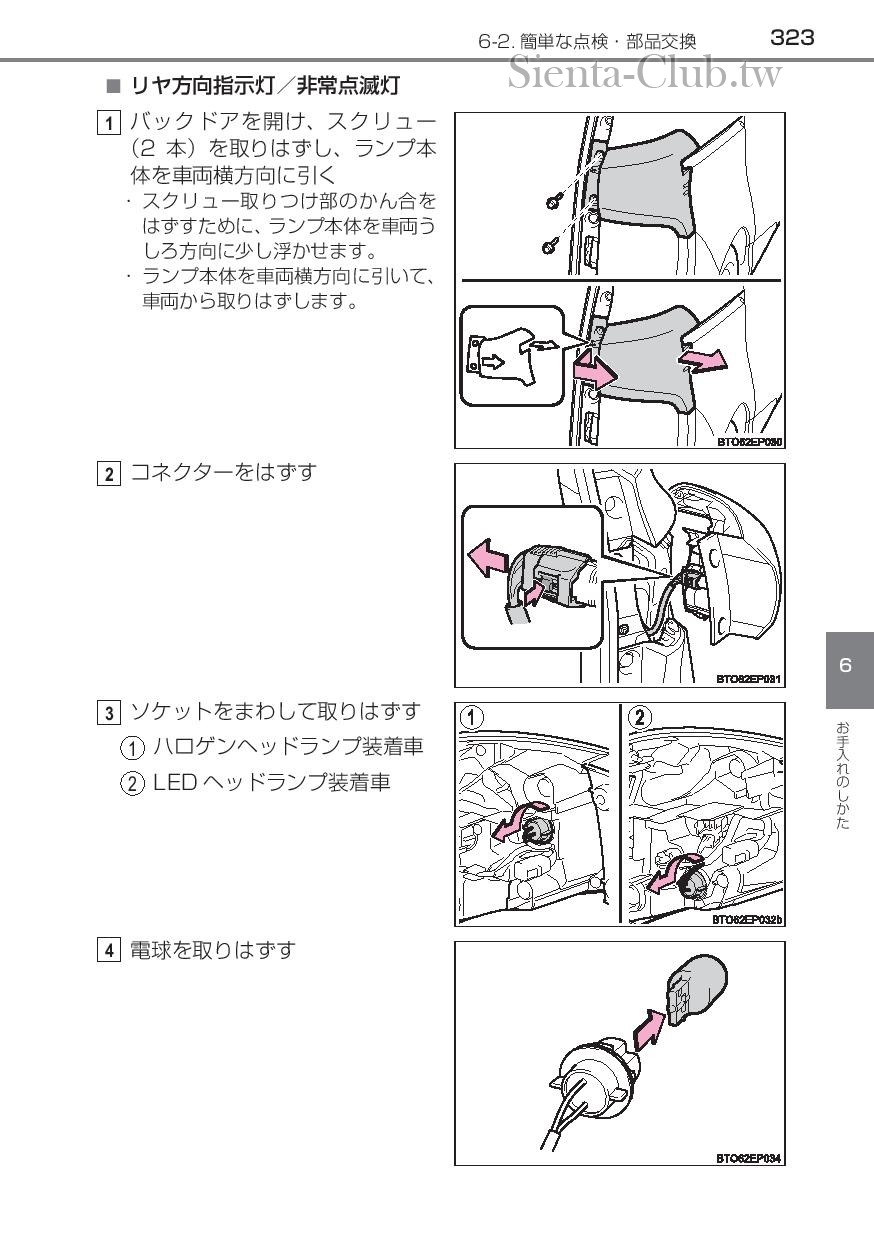 6-2. 簡単な点検・部品交換 323

Sienta-Club.tw

■ リヤ方向指示灯／非常点滅灯

1 バックドアを開け、スクリュー（2 本）を取りはずし、ランプ本体を車両横方向に引く

・スクリュー取りつけ部のかん合をはずすために、ランプ本体を車両うしろ方向に少し浮かせます。

・ランプ本体を車両横方向に引いて、車両から取りはずします。

BTO62EP030

2 コネクターをはずす

BTO62EP031

3 ソケットをまわして取りはずす

① ハロゲンヘッドランプ装着車

② LED ヘッドランプ装着車

①

②

BTO62EP032b

4 電球を取りはずす

BTO62EP034

6

お手入れのしかた