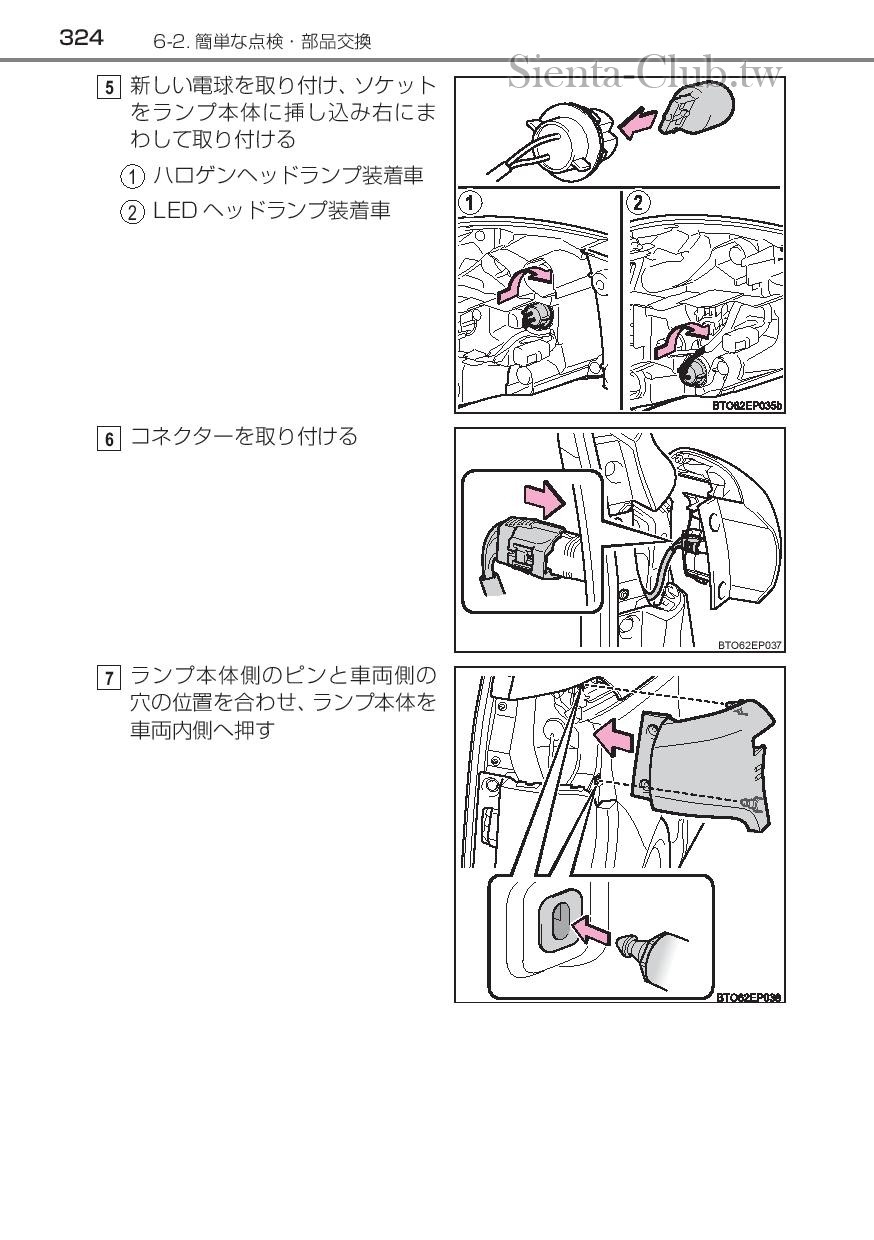 324　6-2. 簡単な点検・部品交換

Sienta-Club.tw

5 新しい電球を取り付け、ソケットをランプ本体に挿し込み右にまわして取り付ける

① ハロゲンヘッドランプ装着車

② LED ヘッドランプ装着車

1

2

BTO62EP035b

6 コネクターを取り付ける

BTO62EP037

7 ランプ本体側のピンと車両側の穴の位置を合わせ、ランプ本体を車両内側へ押す

BTO62EP038