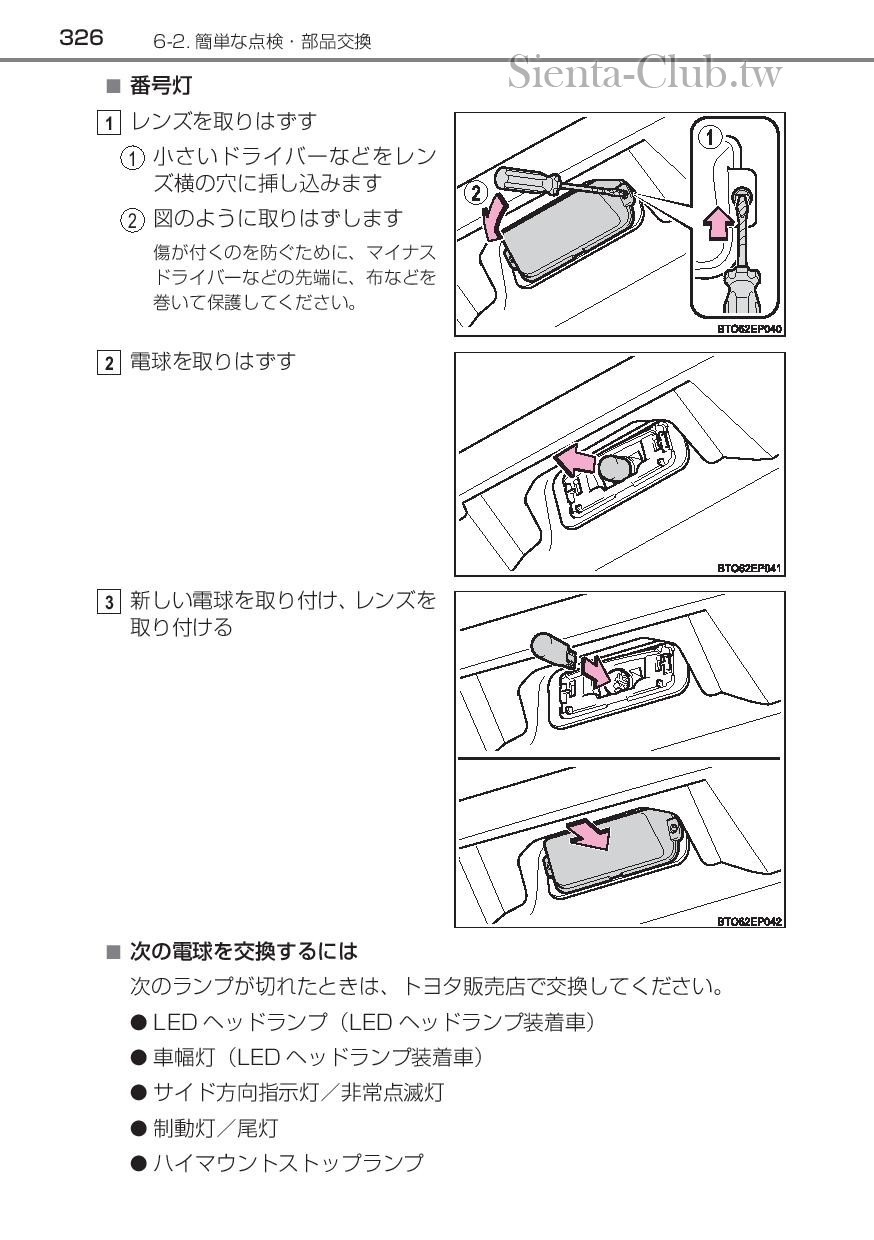 326 6-2. 簡単な点検・部品交換

Sienta-Club.tw

■ 番号灯

1 レンズを取りはずす

① 小さいドライバーなどをレンズ横の穴に挿し込みます

② 図のように取りはずします

傷が付くのを防ぐために、マイナスドライバーなどの先端に、布などを巻いて保護してください。

①

②

BTO62EP040

2 電球を取りはずす

BTO62EP041

3 新しい電球を取り付け、レンズを取り付ける

BTO62EP042

■ 次の電球を交換するには

次のランプが切れたときは、トヨタ販売店で交換してください。

● LED ヘッドランプ（LED ヘッドランプ装着車）

● 車幅灯（LED ヘッドランプ装着車）

● サイド方向指示灯／非常点滅灯

● 制動灯／尾灯

● ハイマウントストップランプ