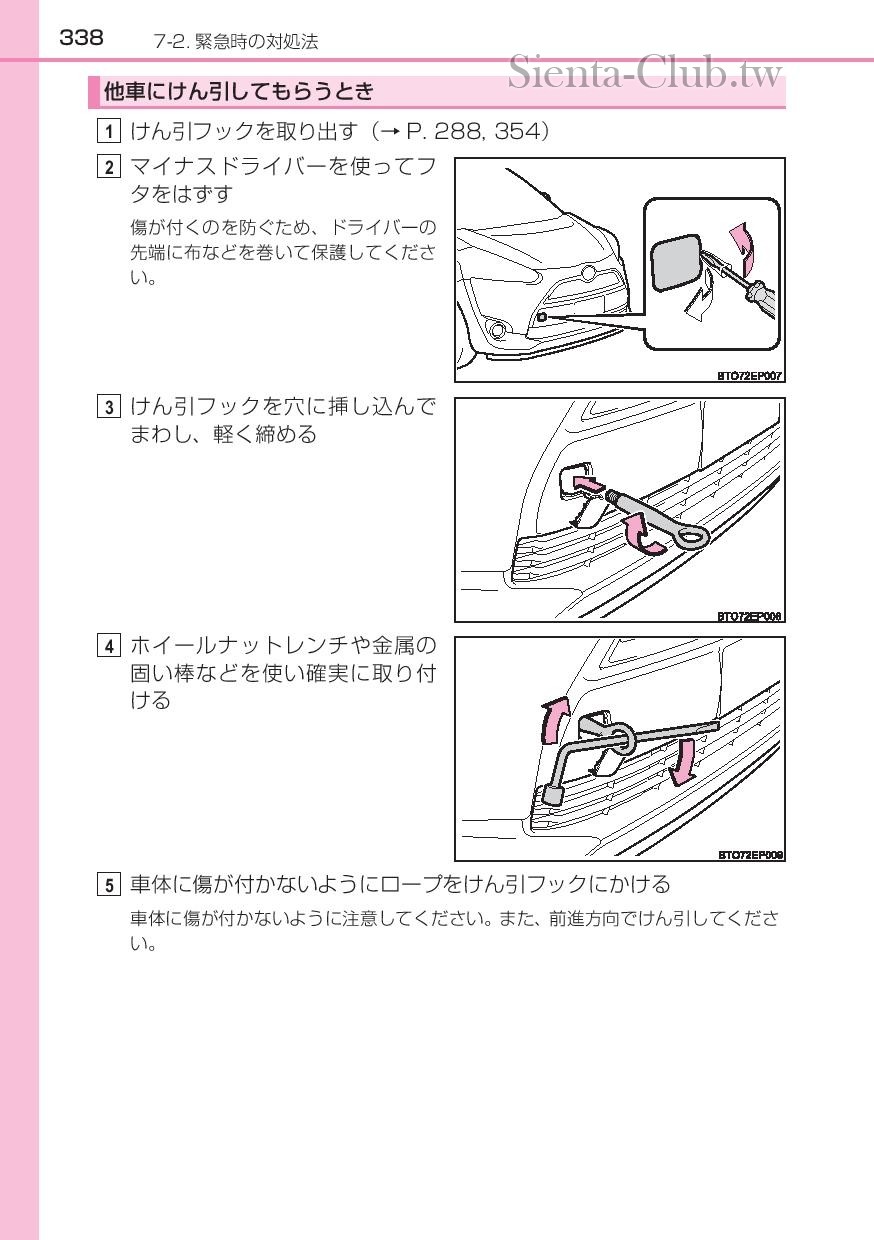 338 7-2. 緊急時の対処法

Sienta-Club.tw

他車にけん引してもらうとき

1 けん引フックを取り出す（→ P. 288, 354）

2 マイナスドライバーを使ってフタをはずす

傷が付くのを防ぐため、ドライバーの先端に布などを巻いて保護してください。

BTO72EP007

3 けん引フックを穴に挿し込んでまわし、軽く締める

BTO72EP008

4 ホイールナットレンチや金属の固い棒などを使い確実に取り付ける

BTO72EP009

5 車体に傷が付かないようにロープをけん引フックにかける

車体に傷が付かないように注意してください。また、前進方向でけん引してください。