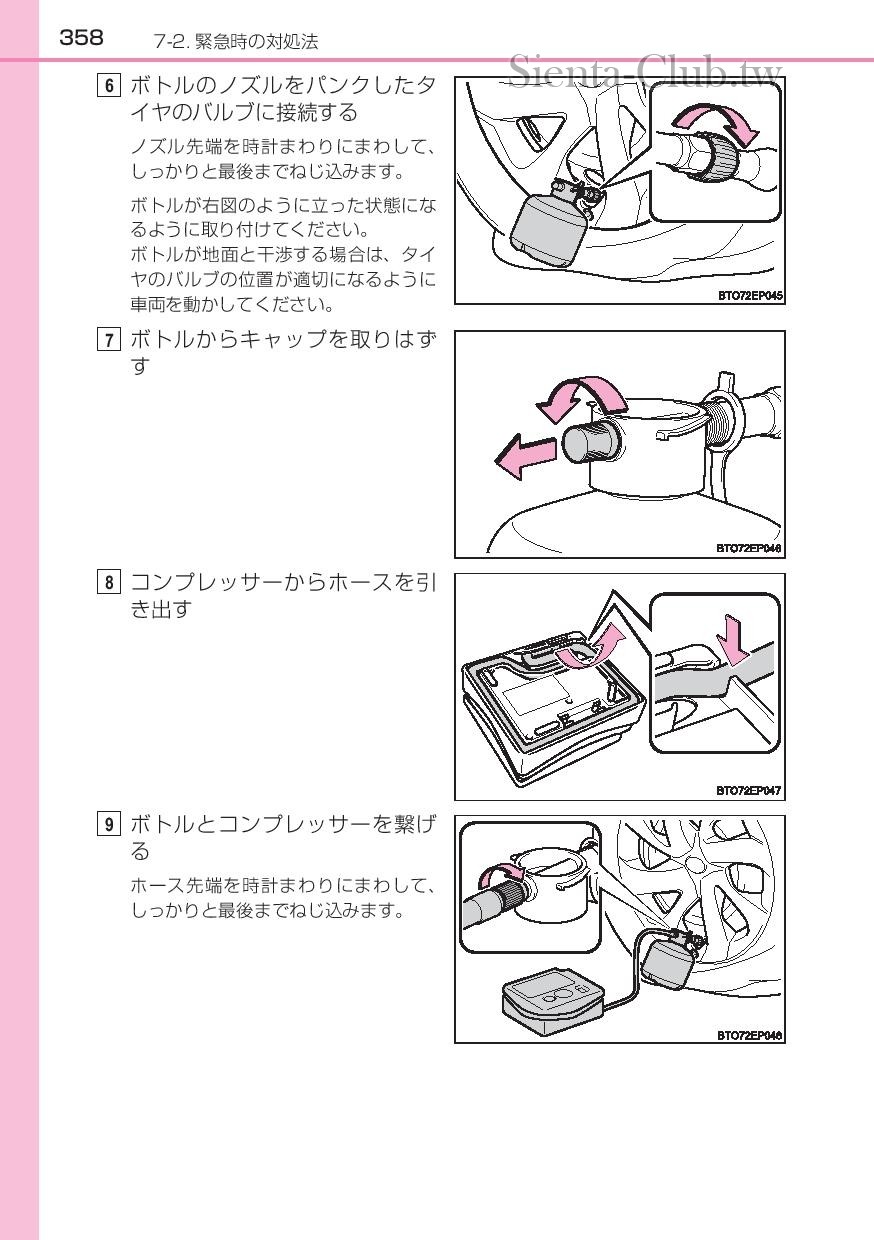 358　7-2. 緊急時の対処法

Sienta-Club.tw

6 ボトルのノズルをパンクしたタイヤのバルブに接続する

ノズル先端を時計まわりにまわして、しっかりと最後までねじ込みます。

ボトルが右図のように立った状態になるように取り付けてください。
ボトルが地面と干渉する場合は、タイヤのバルブの位置が適切になるように車両を動かしてください。

BTO72EP045

7 ボトルからキャップを取りはずす

BTO72EP046

8 コンプレッサーからホースを引き出す

BTO72EP047

9 ボトルとコンプレッサーを繋げる

ホース先端を時計まわりにまわして、しっかりと最後までねじ込みます。

BTO72EP048