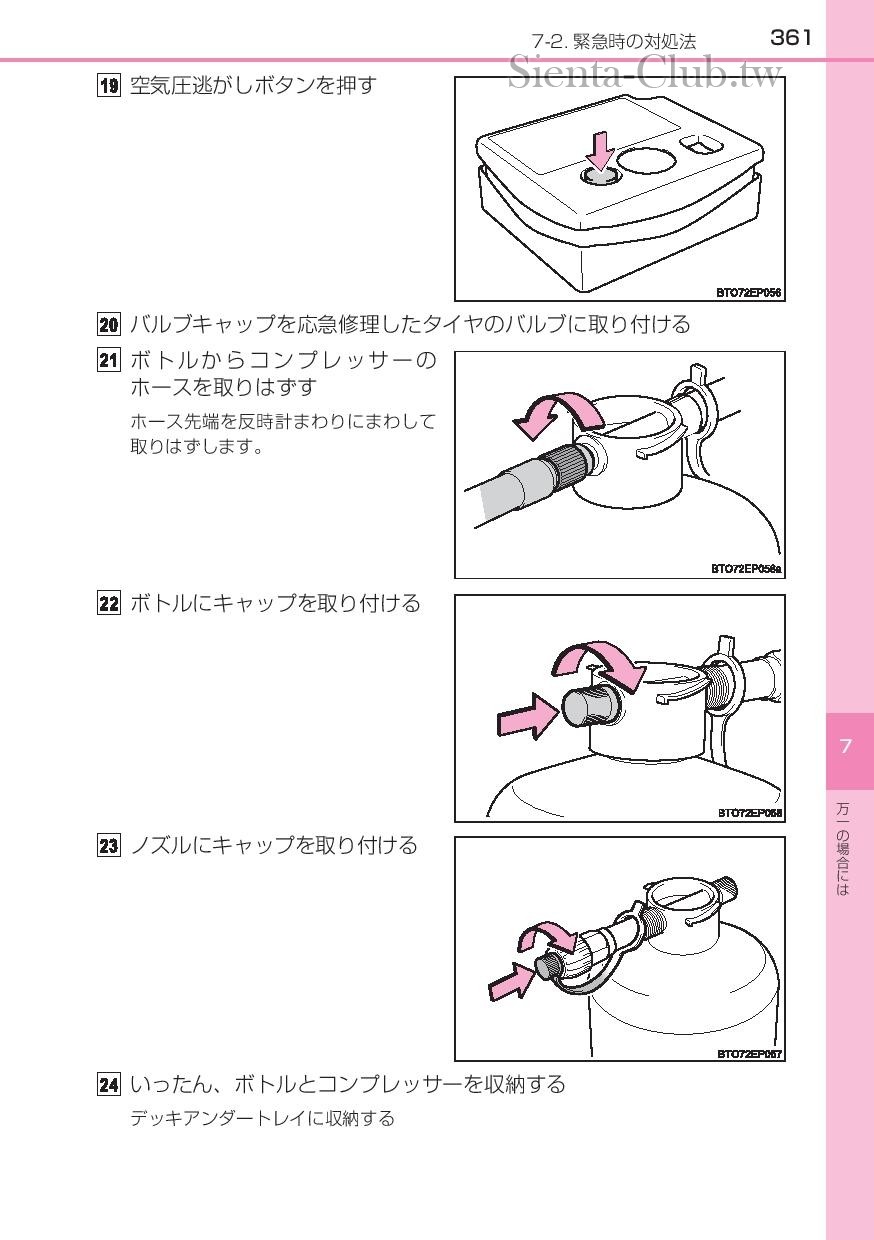 7-2. 緊急時の対処法 361

Sienta-Club.tw

19 空気圧逃がしボタンを押す

BTO72EP056

20 バルブキャップを応急修理したタイヤのバルブに取り付ける

21 ボトルからコンプレッサーのホースを取りはずす

ホース先端を反時計まわりにまわして取りはずします。

BTO72EP058a

22 ボトルにキャップを取り付ける

BTO72EP068

23 ノズルにキャップを取り付ける

BTO72EP067

24 いったん、ボトルとコンプレッサーを収納する

デッキアンダートレイに収納する

7

万一の場合には