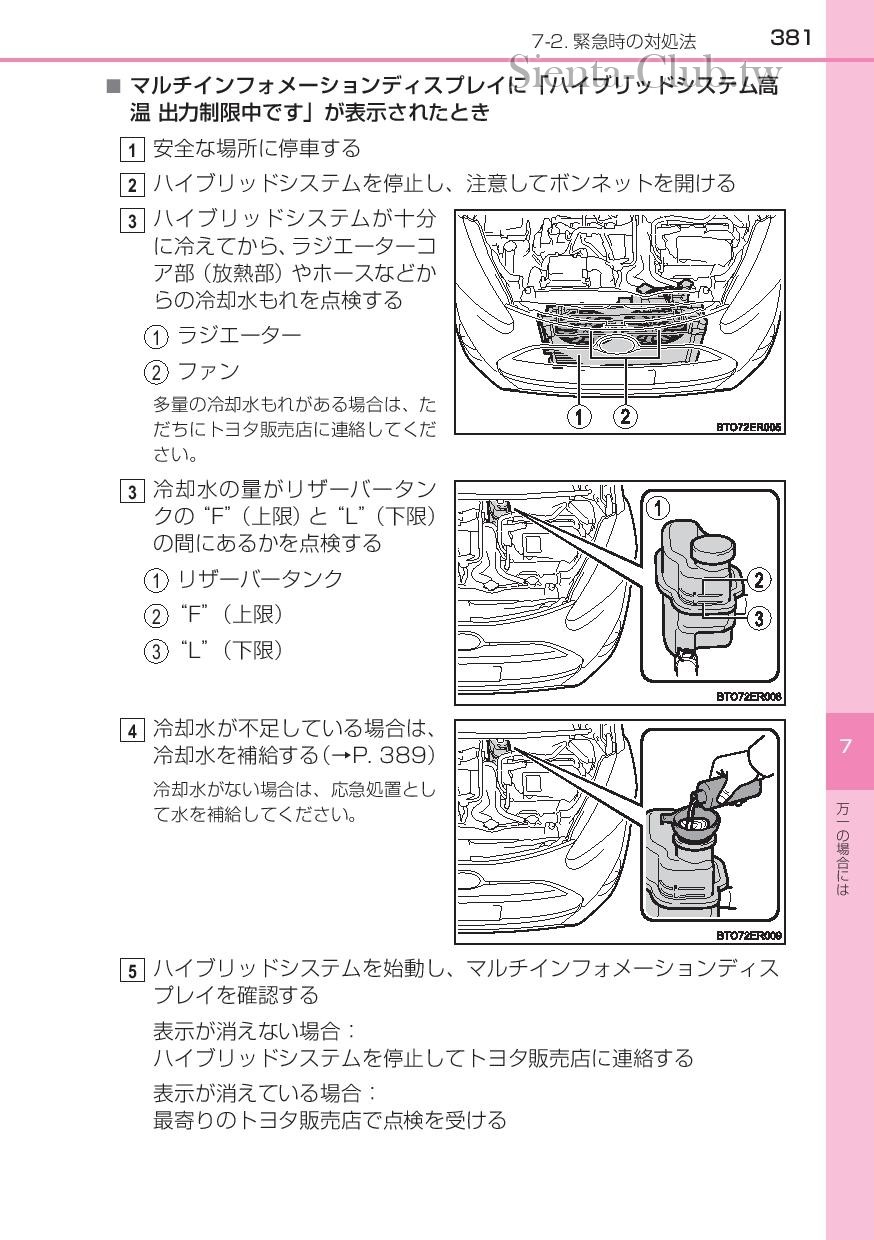 7-2. 緊急時の対処法 381

Sienta-Club.tw

■ マルチインフォメーションディスプレイに「ハイブリッドシステム高温 出力制限中です」が表示されたとき

1 安全な場所に停車する

2 ハイブリッドシステムを停止し、注意してボンネットを開ける

3 ハイブリッドシステムが十分に冷えてから、ラジエーターコア部（放熱部）やホースなどからの冷却水もれを点検する

① ラジエーター

② ファン

多量の冷却水もれがある場合は、ただちにトヨタ販売店に連絡してください。

① ②

BTO72ER005

3 冷却水の量がリザーバータンクの "F"（上限）と "L"（下限）の間にあるかを点検する

① リザーバータンク

② "F"（上限）

③ "L"（下限）

①

②

③

BTO72ER008

4 冷却水が不足している場合は、冷却水を補給する（→P. 389）

冷却水がない場合は、応急処置として水を補給してください。

BTO72ER009

5 ハイブリッドシステムを始動し、マルチインフォメーションディスプレイを確認する

表示が消えない場合：
ハイブリッドシステムを停止してトヨタ販売店に連絡する

表示が消えている場合：
最寄りのトヨタ販売店で点検を受ける

7

万一の場合には