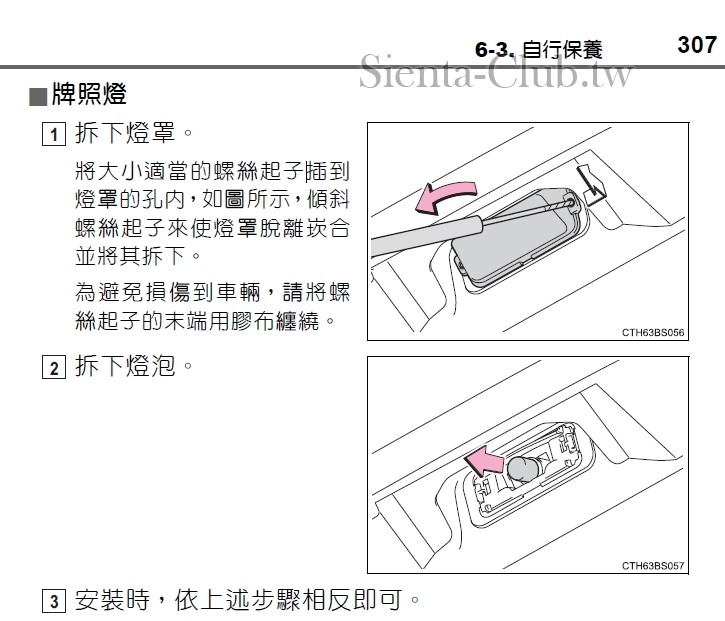 6-3. 自行保養 307

Sienta-Club.tw

■牌照燈

1 拆下燈罩。

將大小適當的螺絲起子插到燈罩的孔內，如圖所示，傾斜螺絲起子來使燈罩脫離崁合並將其拆下。

為避免損傷到車輛，請將螺絲起子的末端用膠布纏繞。

CTH63BS056

2 拆下燈泡。

CTH63BS057

3 安裝時，依上述步驟相反即可。