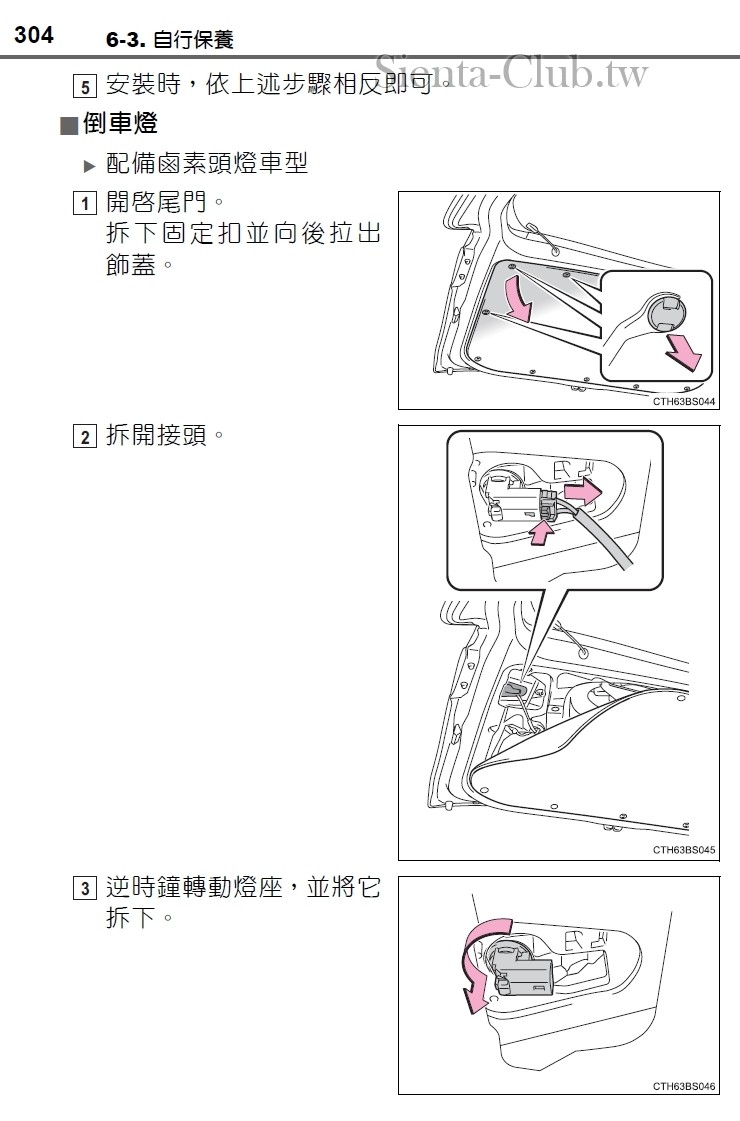 304 6-3. 自行保養

Sienta-Club.tw

5 安裝時，依上述步驟相反即可。

■倒車燈

▶ 配備鹵素頭燈車型

1 開啓尾門。
拆下固定扣並向後拉出飾蓋。

CTH63BS044

2 拆開接頭。

CTH63BS045

3 逆時鐘轉動燈座，並將它拆下。

CTH63BS046