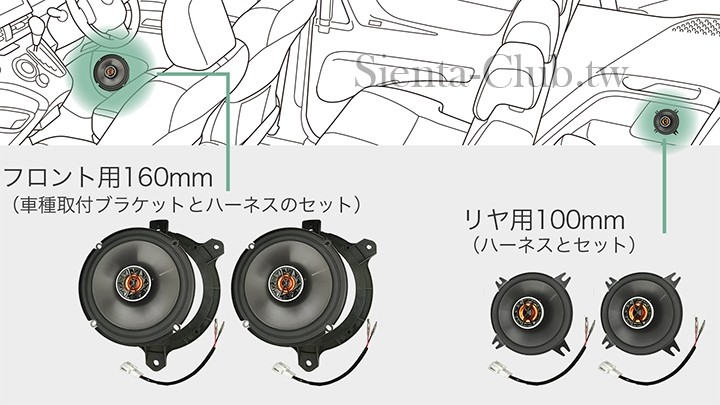 Sienta-Club.tw

フロント用160mm
（車種取付ブラケットとハーネスのセット）

リヤ用100mm
（ハーネスとセット）